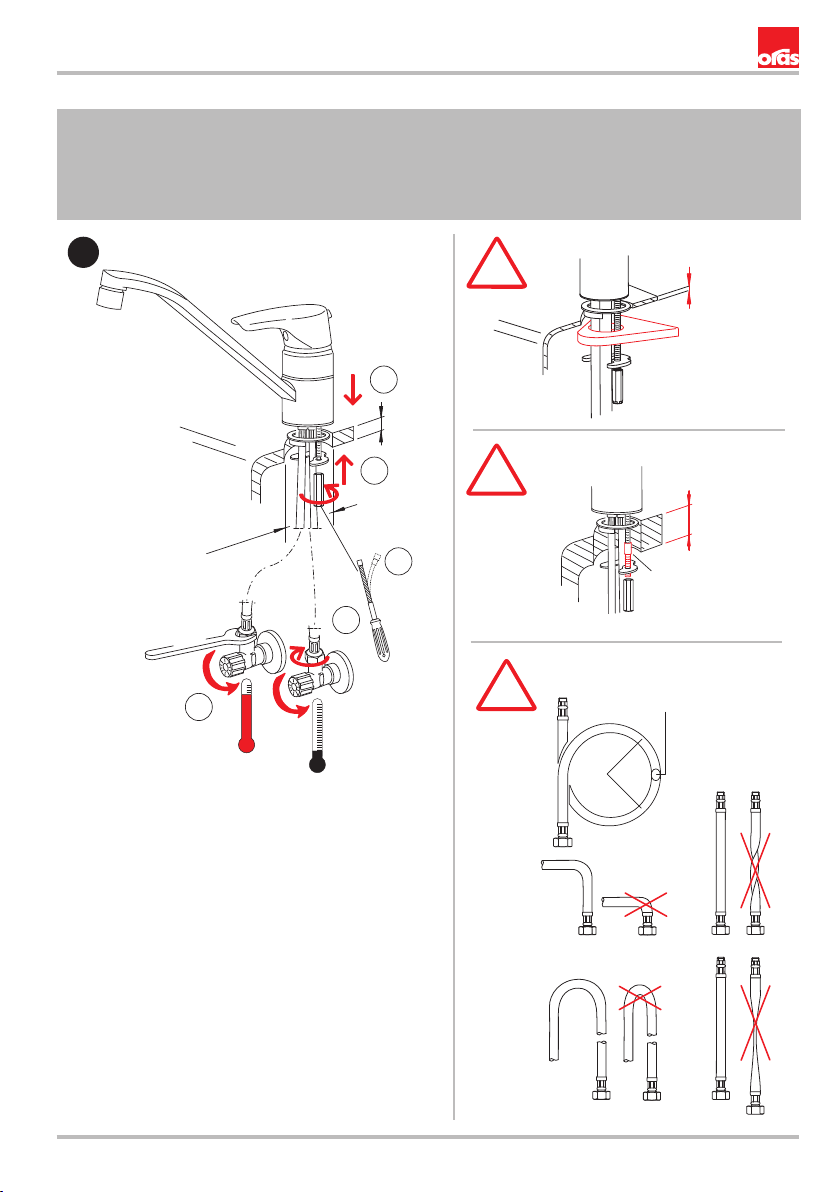 oras