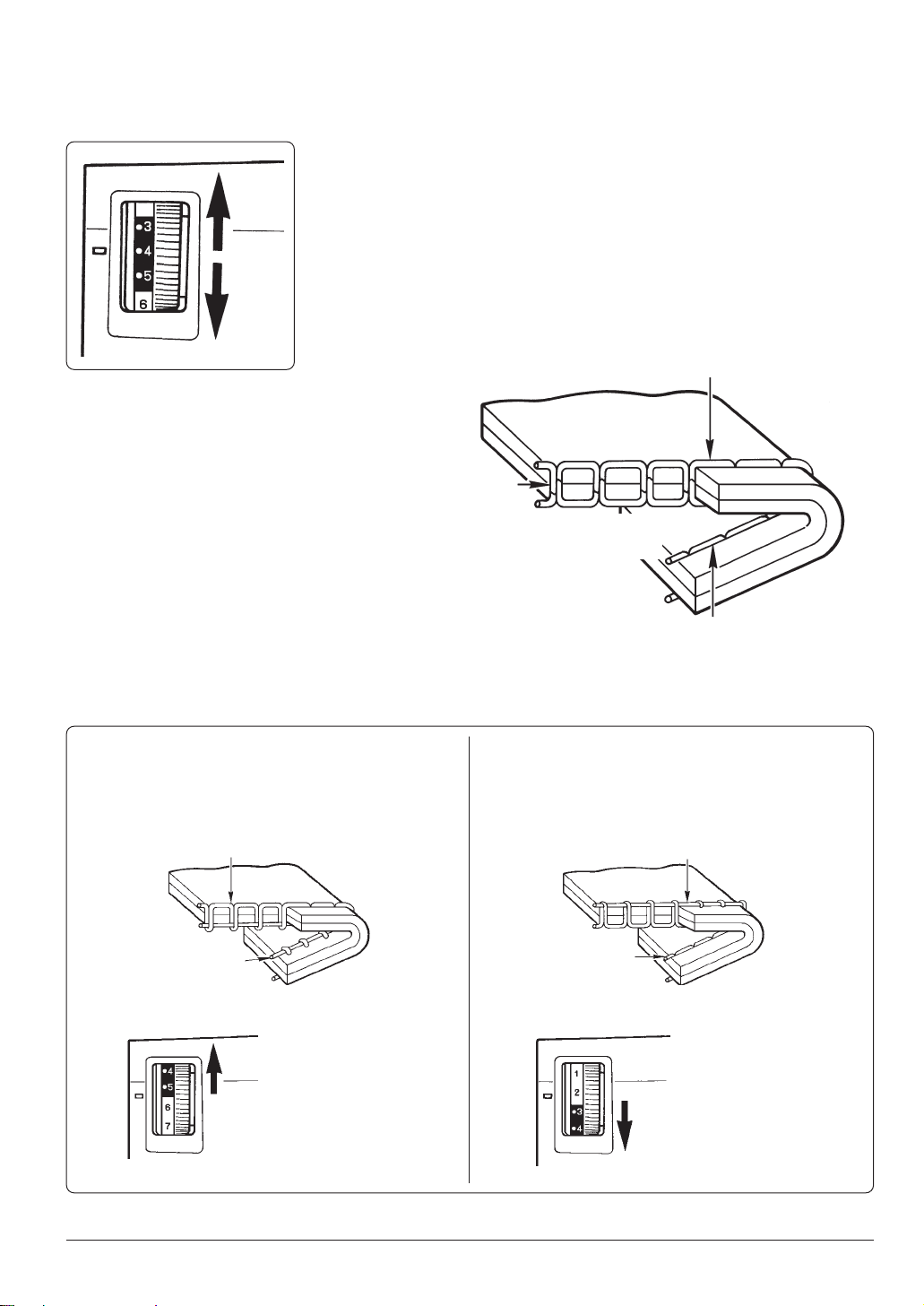 3
4
5
6

4
5
6
7

1
2
3
4