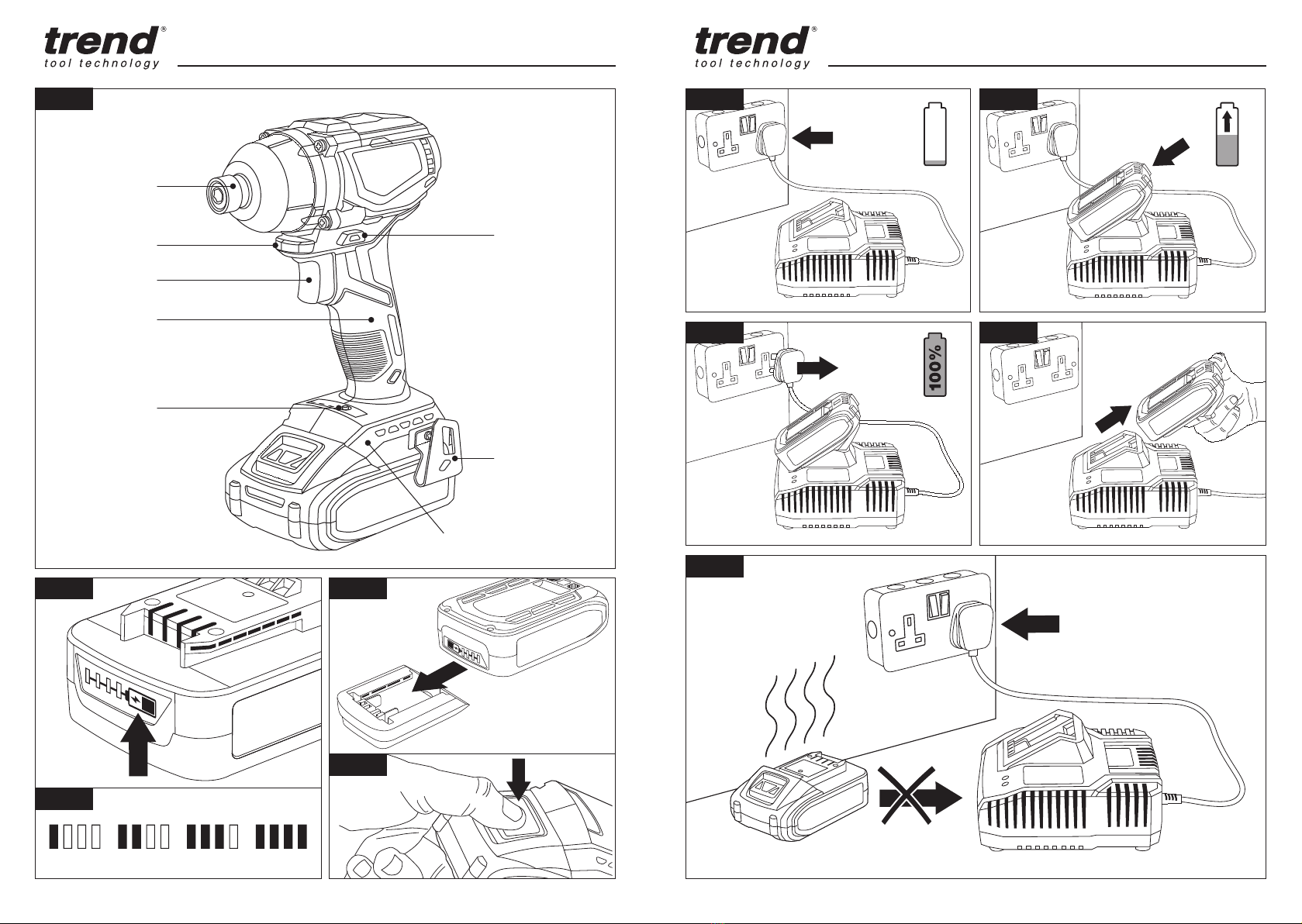 trend®
tool technology

trend®
tool technology

100%