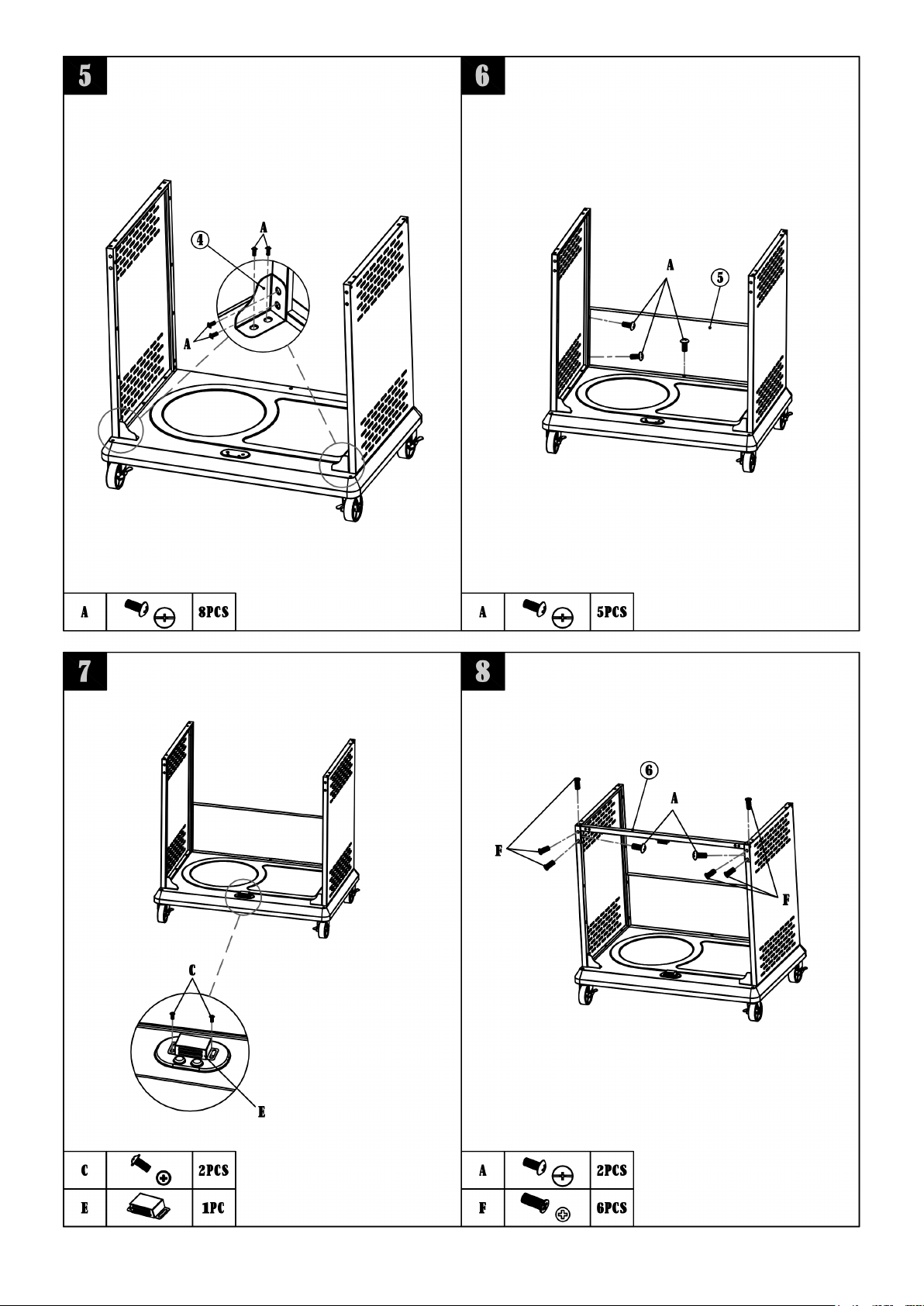 5

4

A

A

| A | | 8PCS |
|---|---|---|

6

A

5

| A | | 5PCS |
|---|---|---|

7

C

E

| C | | 2PCS |
|---|---|---|
| E | | 1PC |

8

6

A

F

F

| A | | 2PCS |
|---|---|---|
| F | | 6PCS |