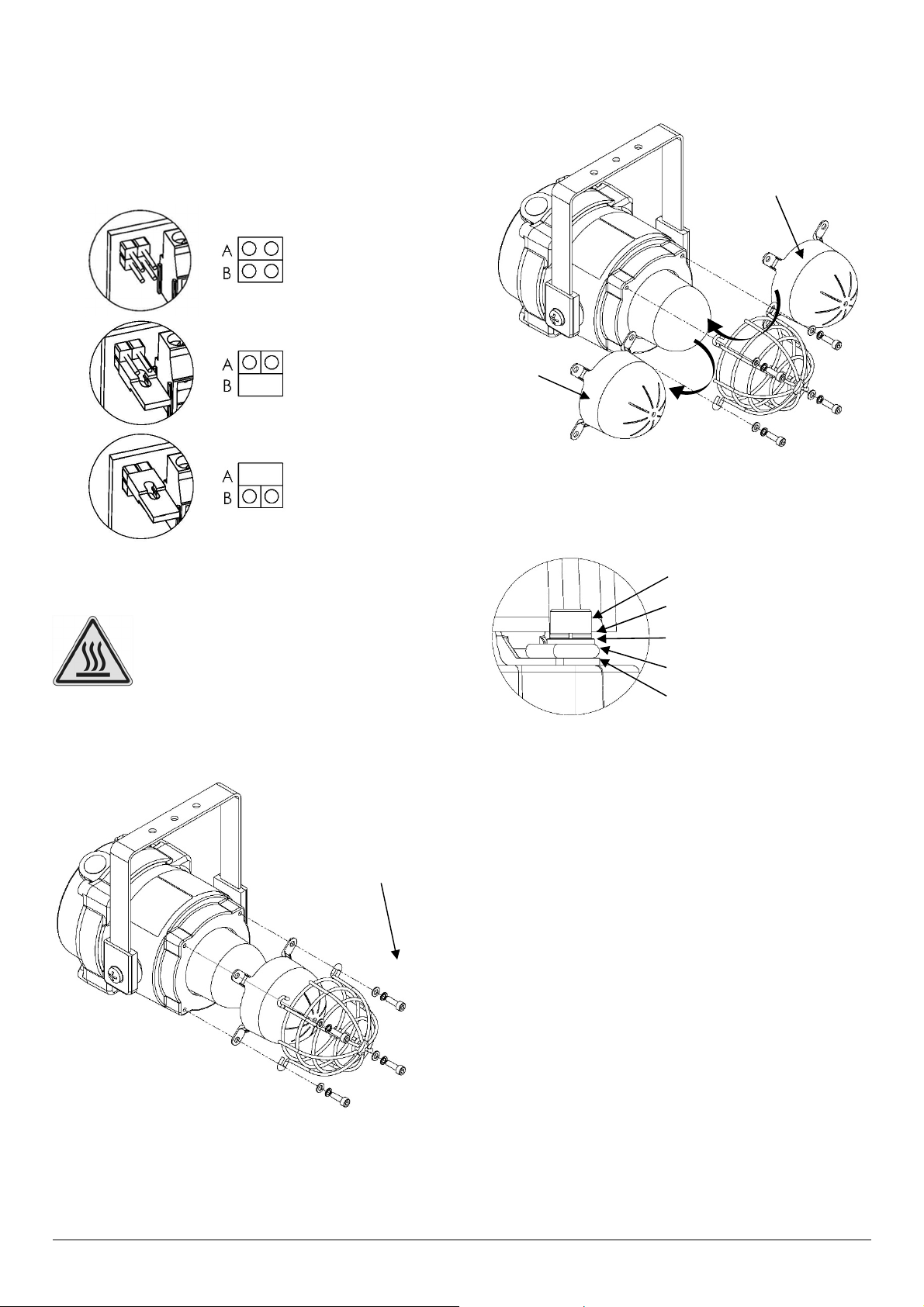 A
B

A
B

A
B