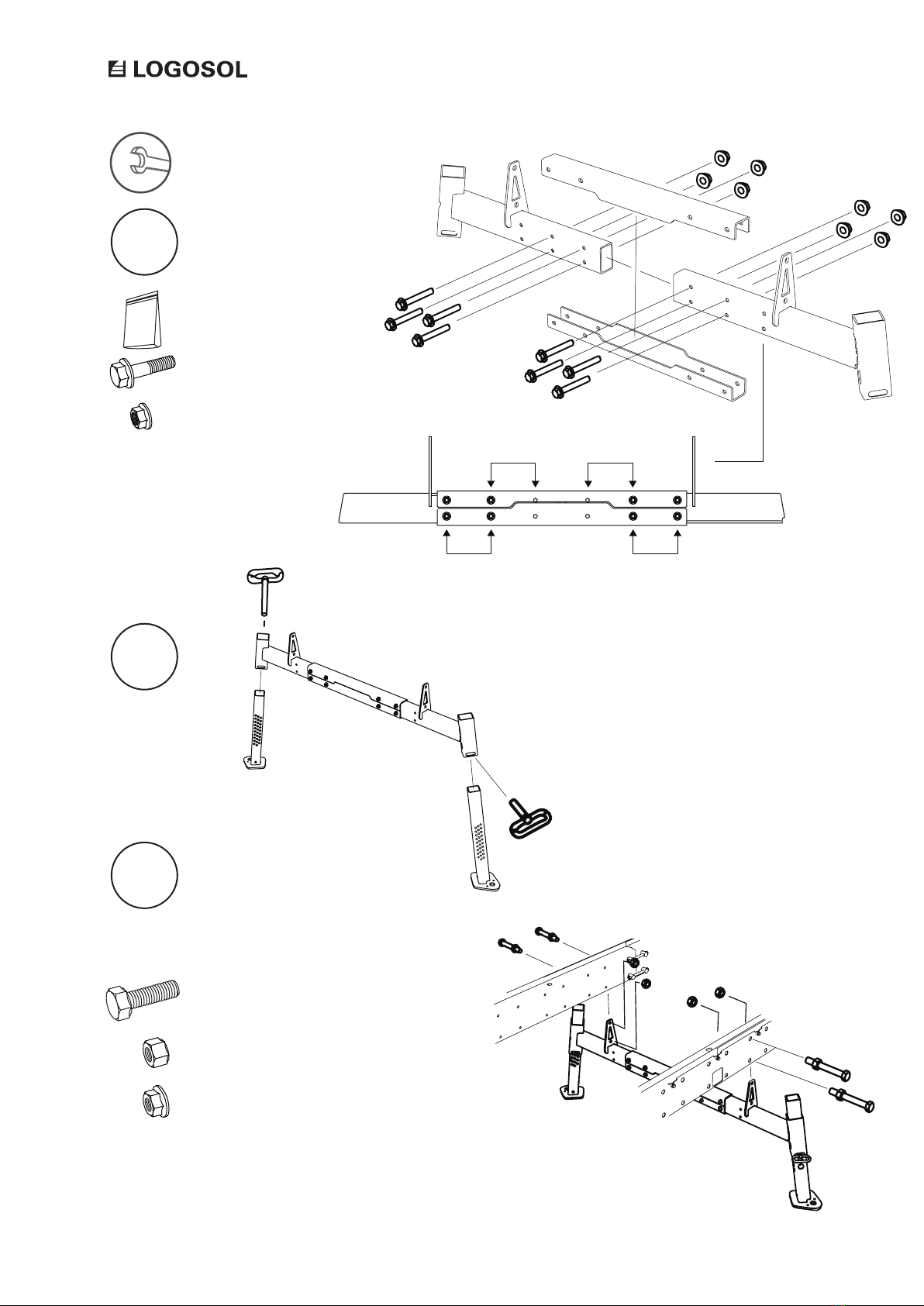 LOGOSOL