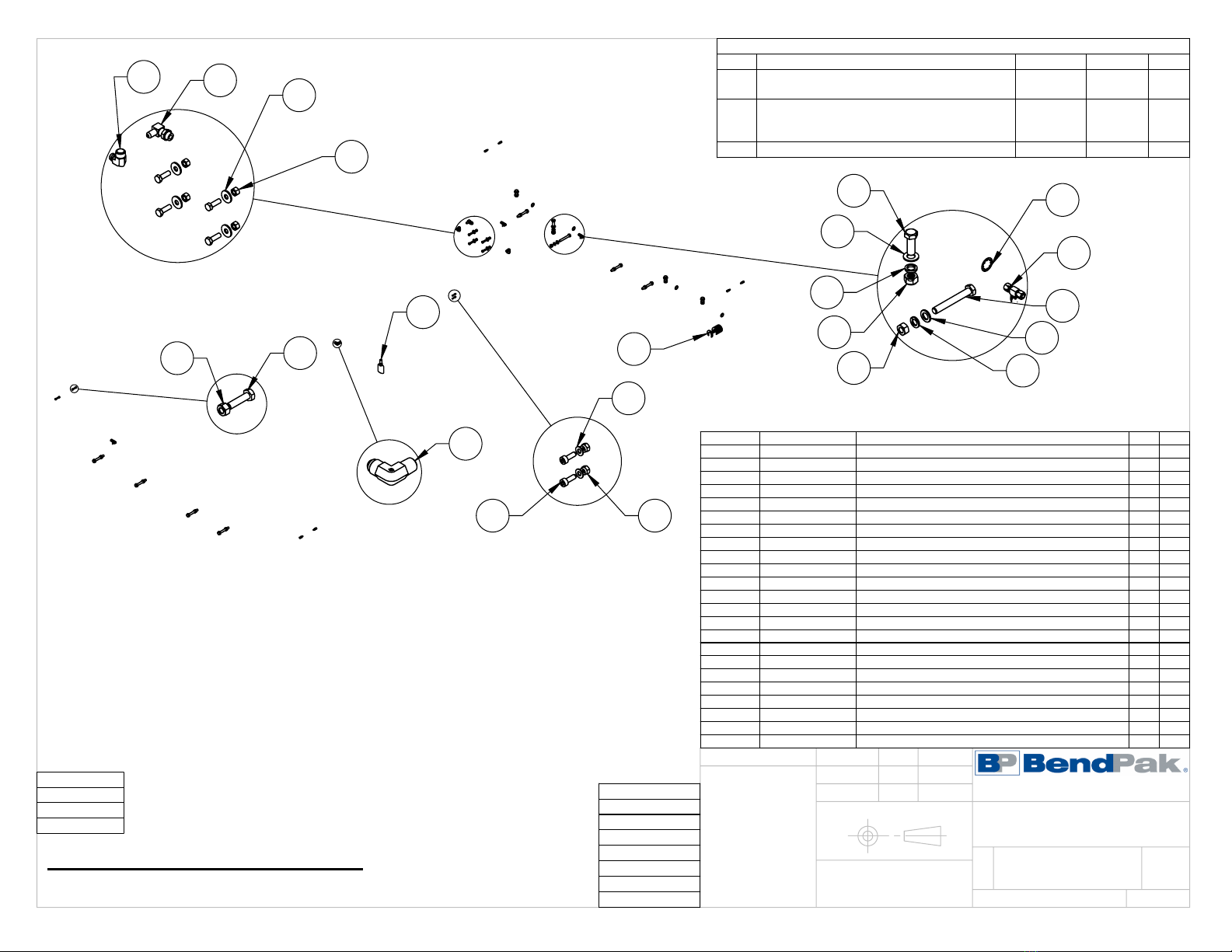 BP BendPak.