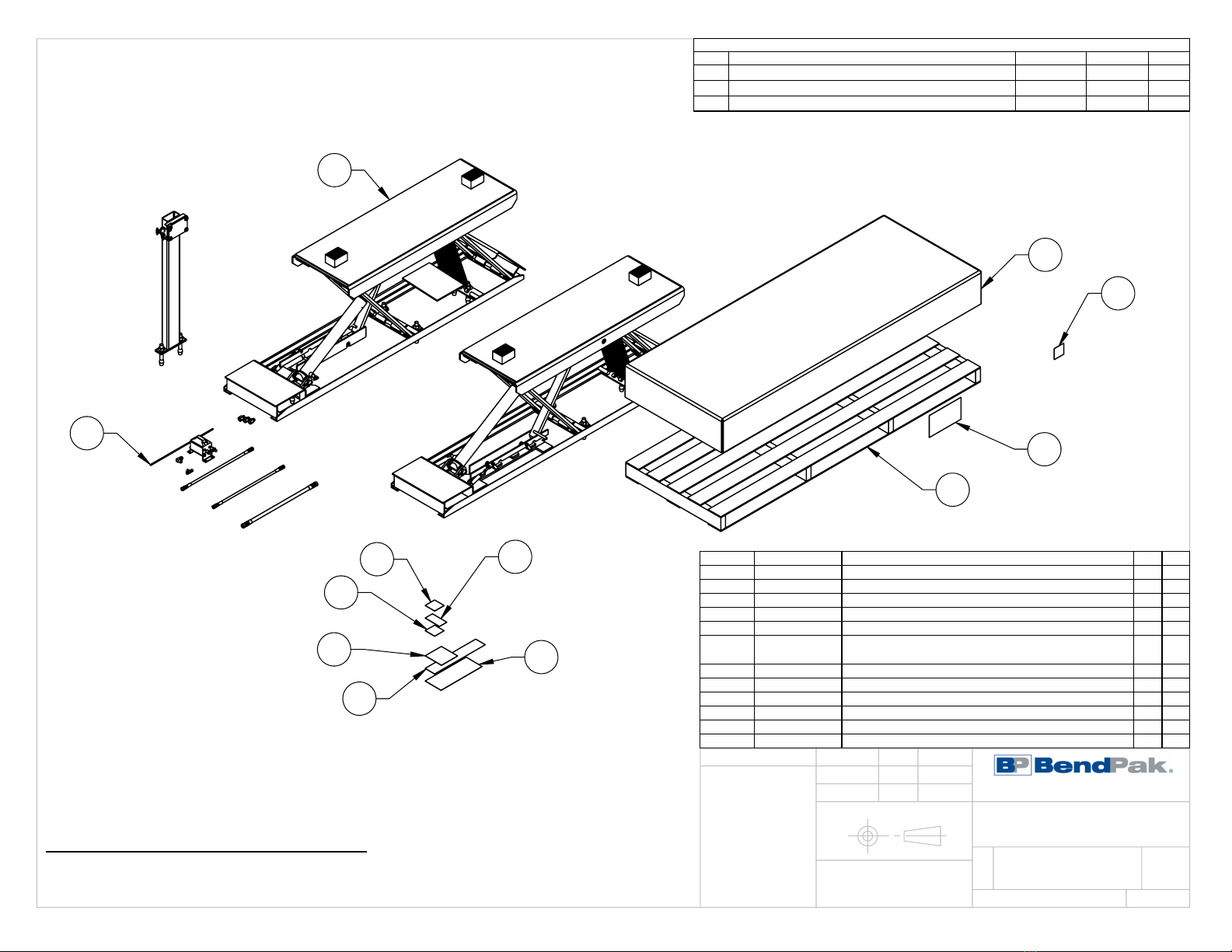 BendPak.