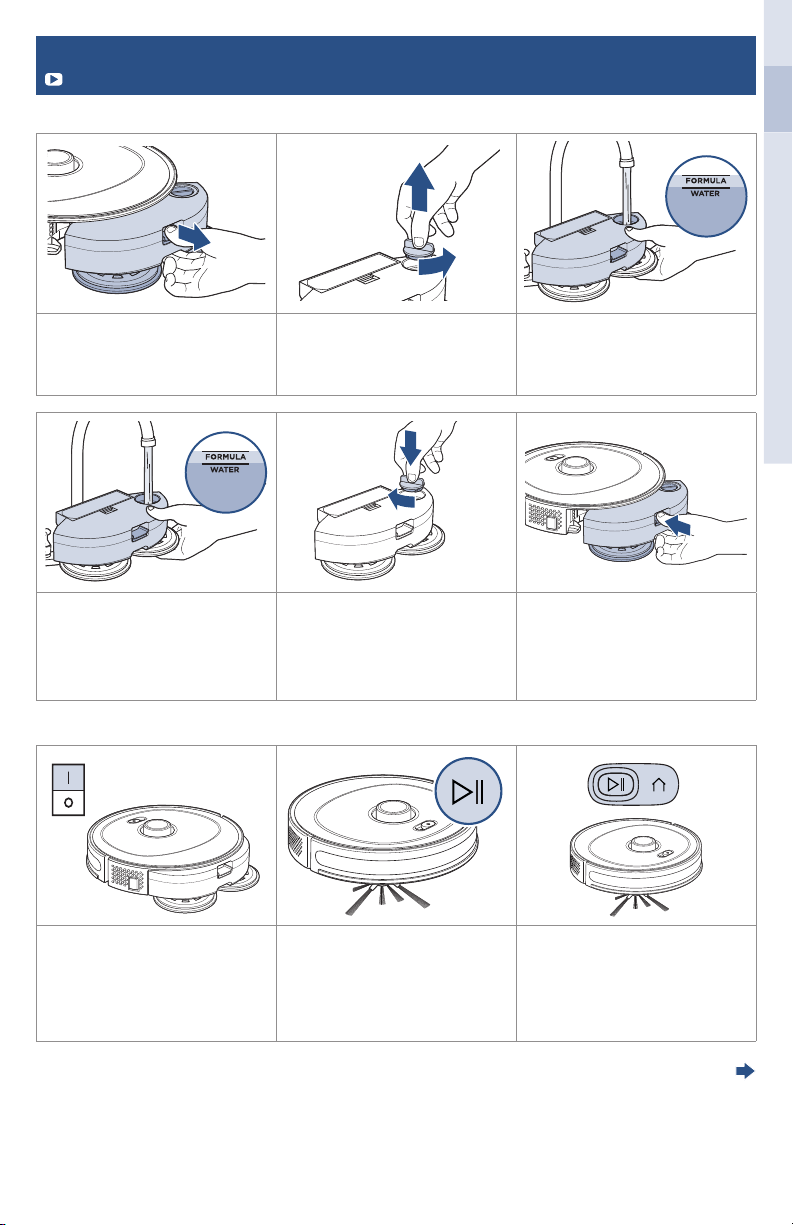 FORMULA
WATER

FORMULA
WATER