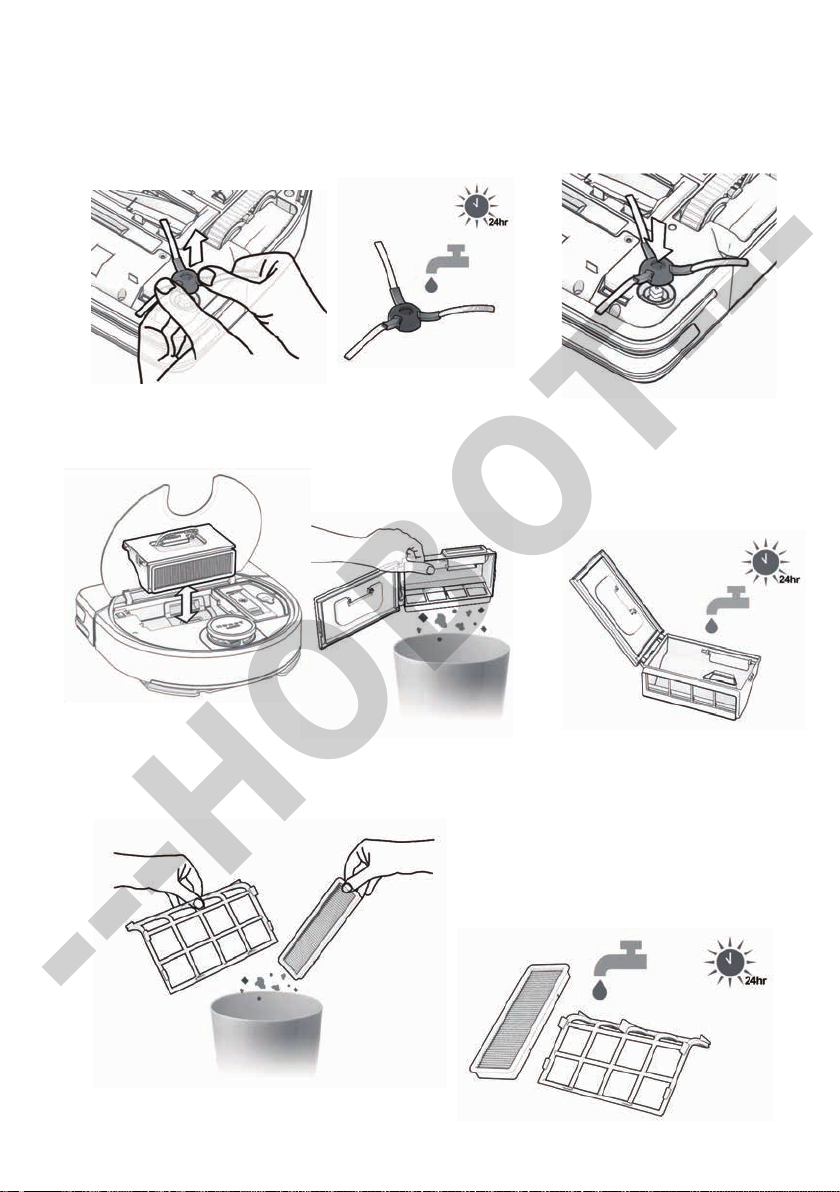 24hr

24hr

24hr

--HOBOT--