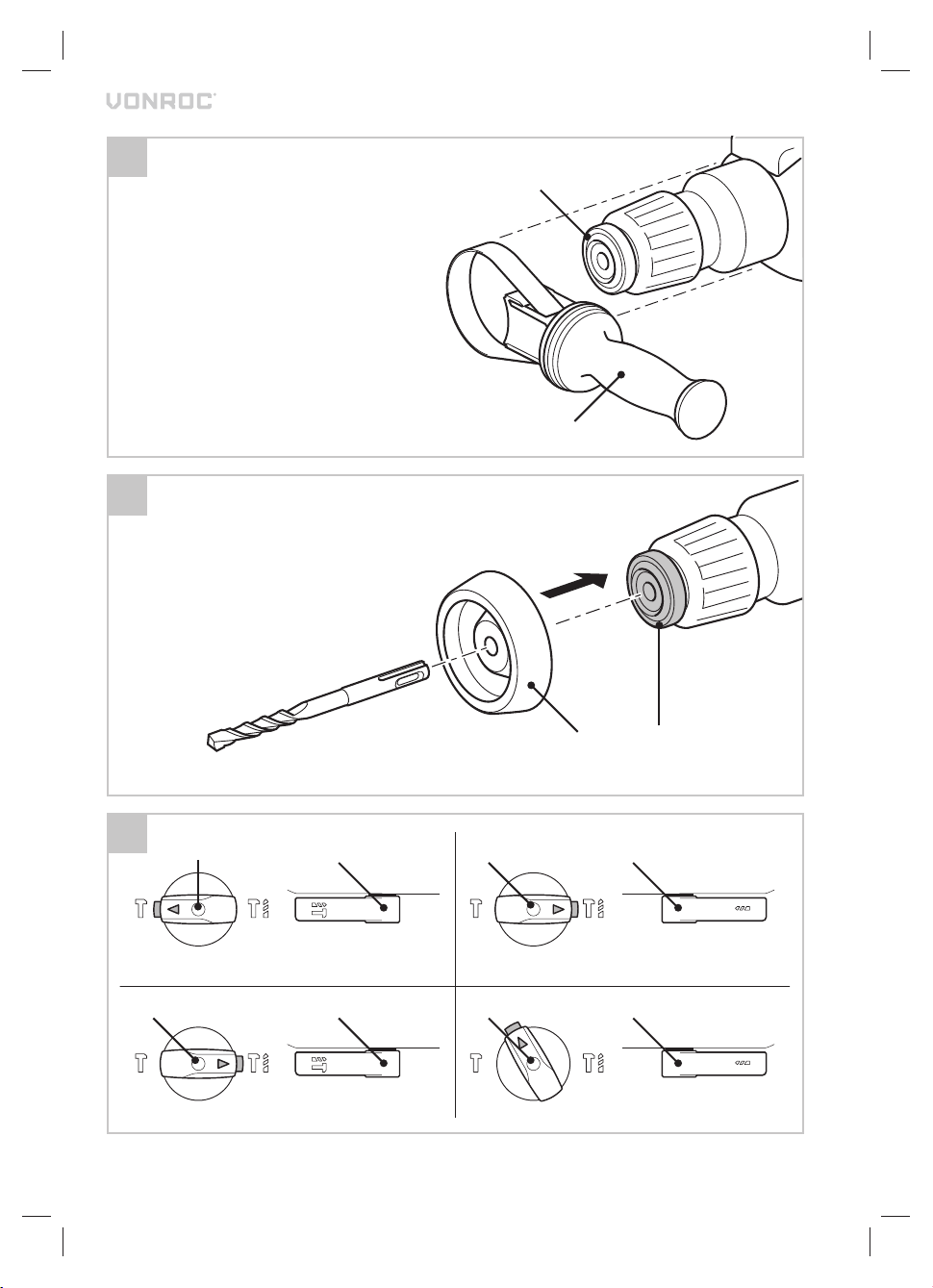 VONROC