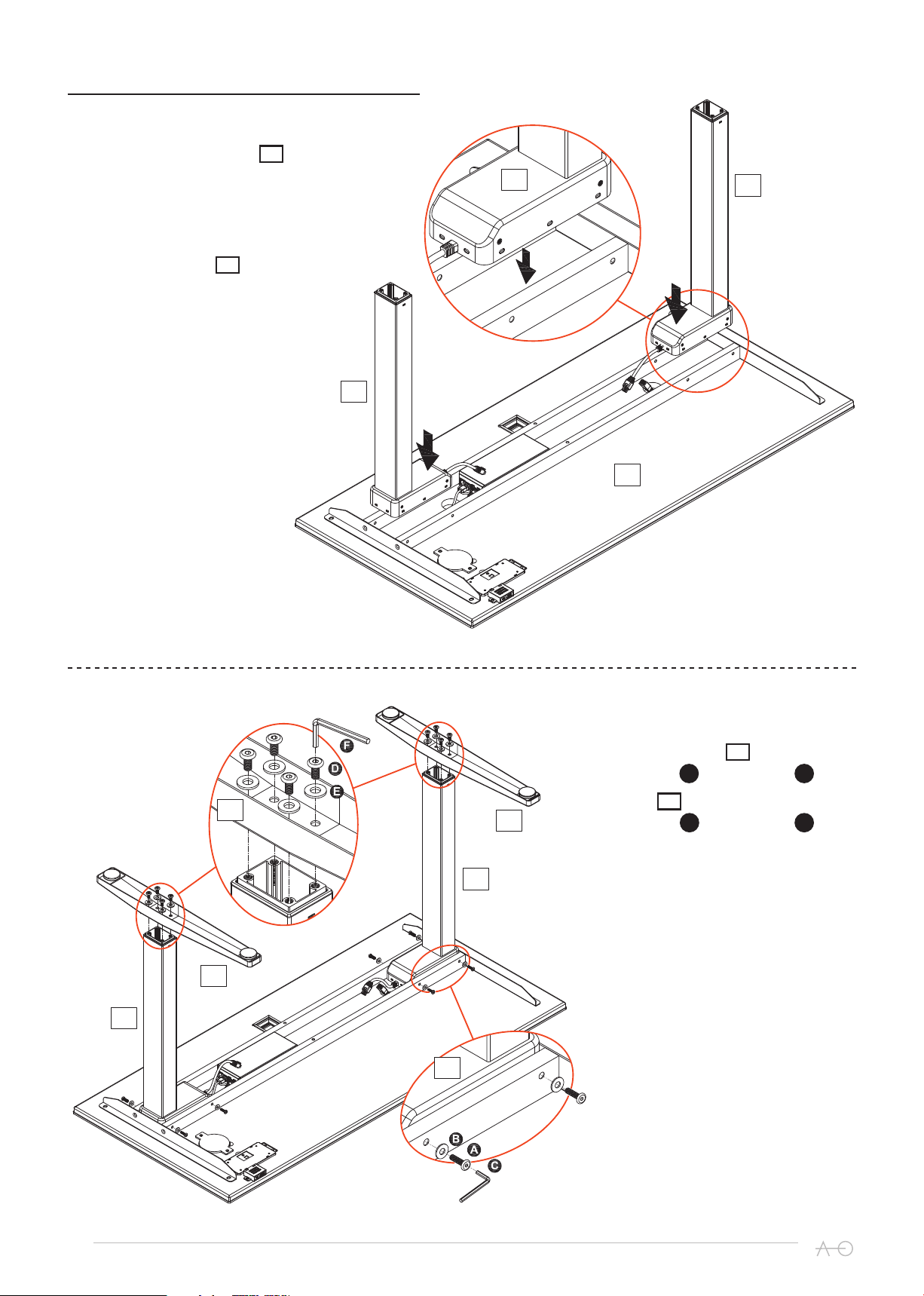 F
D
E
B
A
C