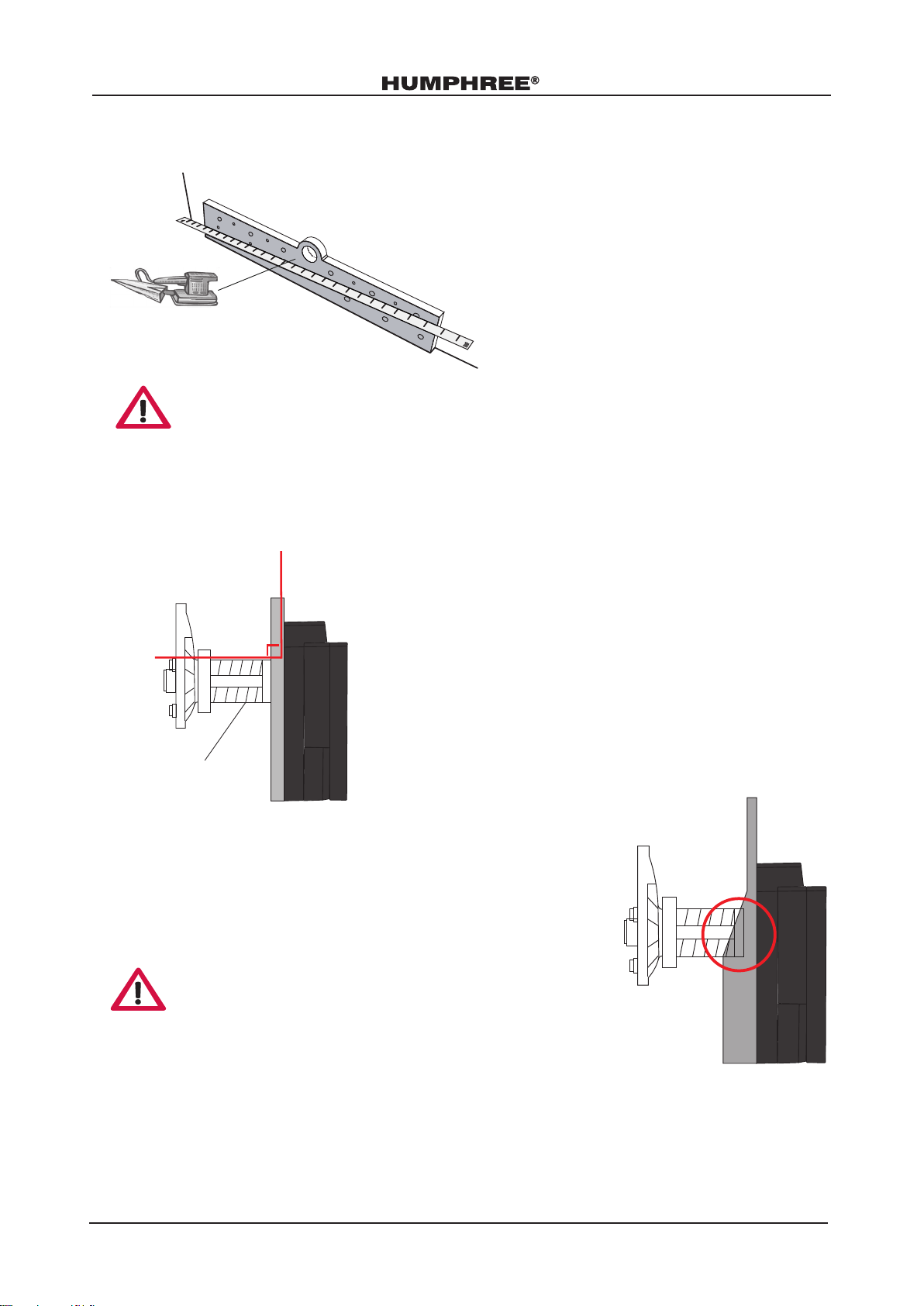 HUMPHREE®