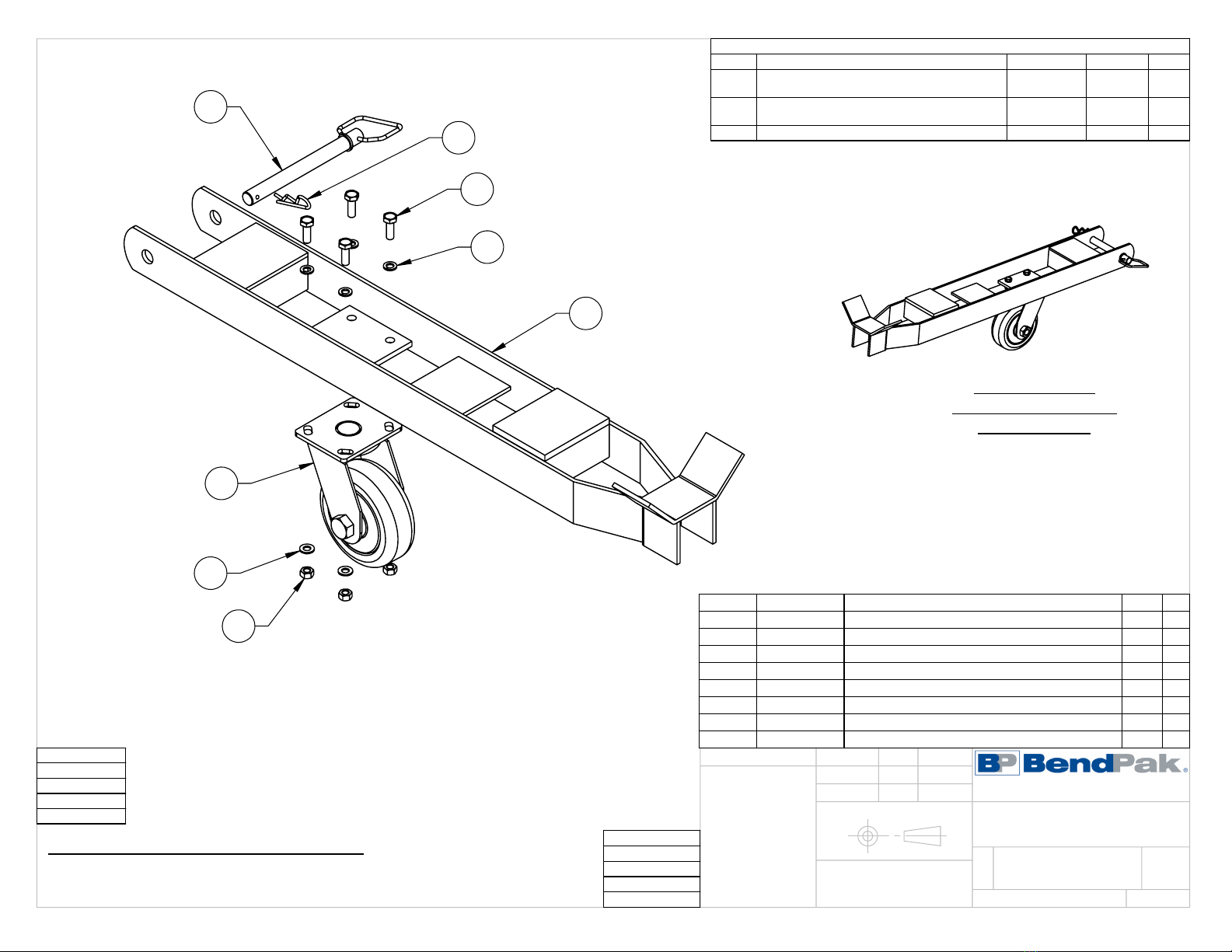 BP BendPak.