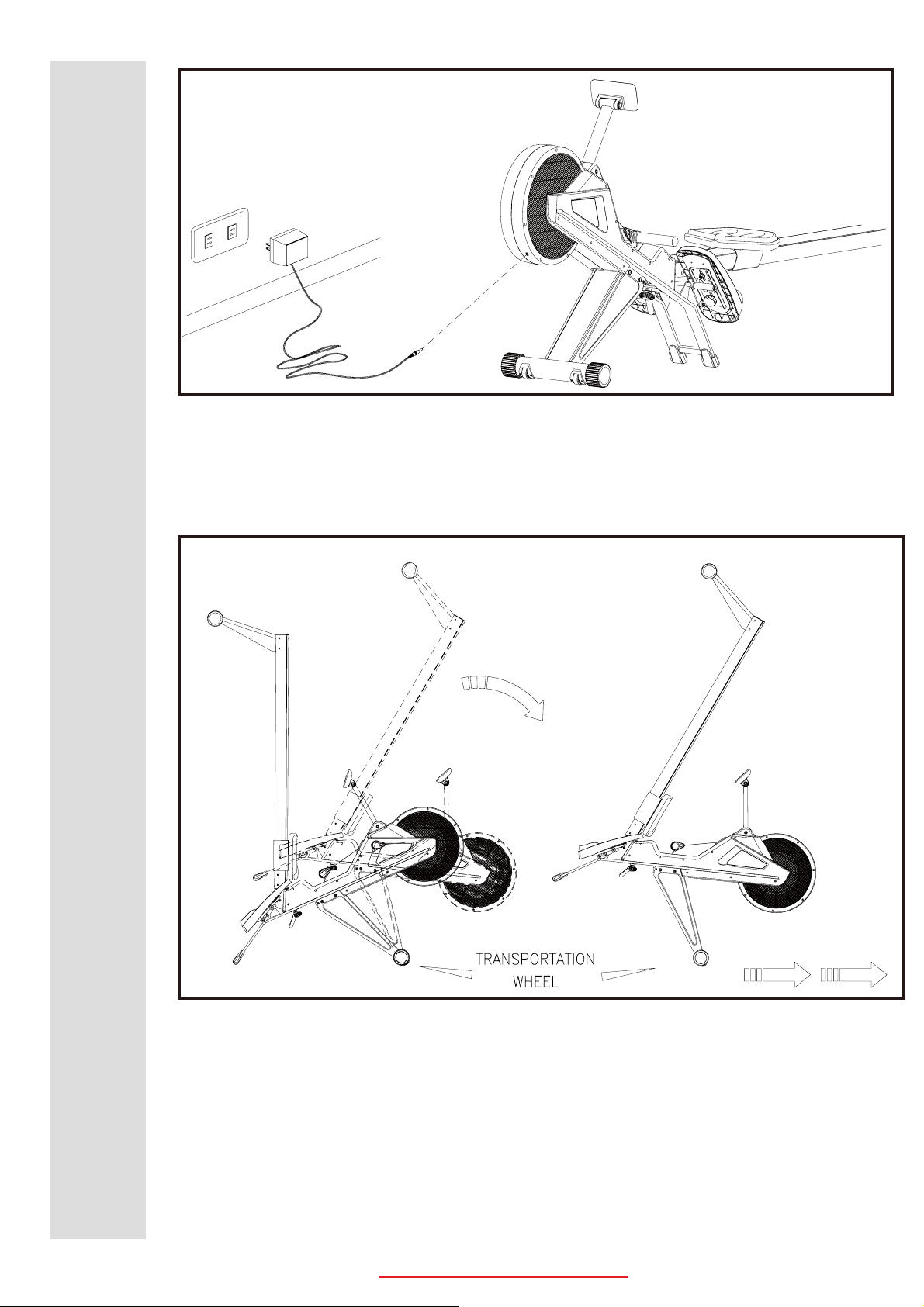 TRANSPORTATION WHEEL