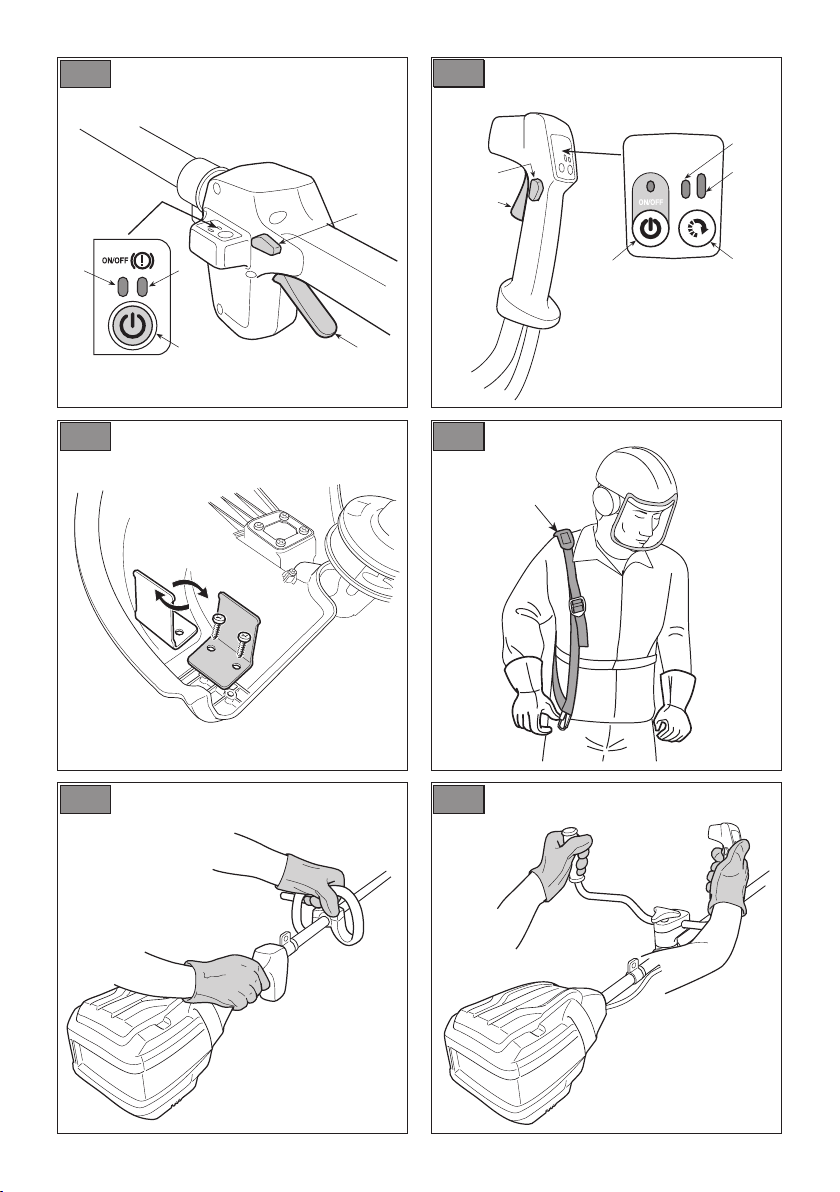 ON/OFF

ON/OFF