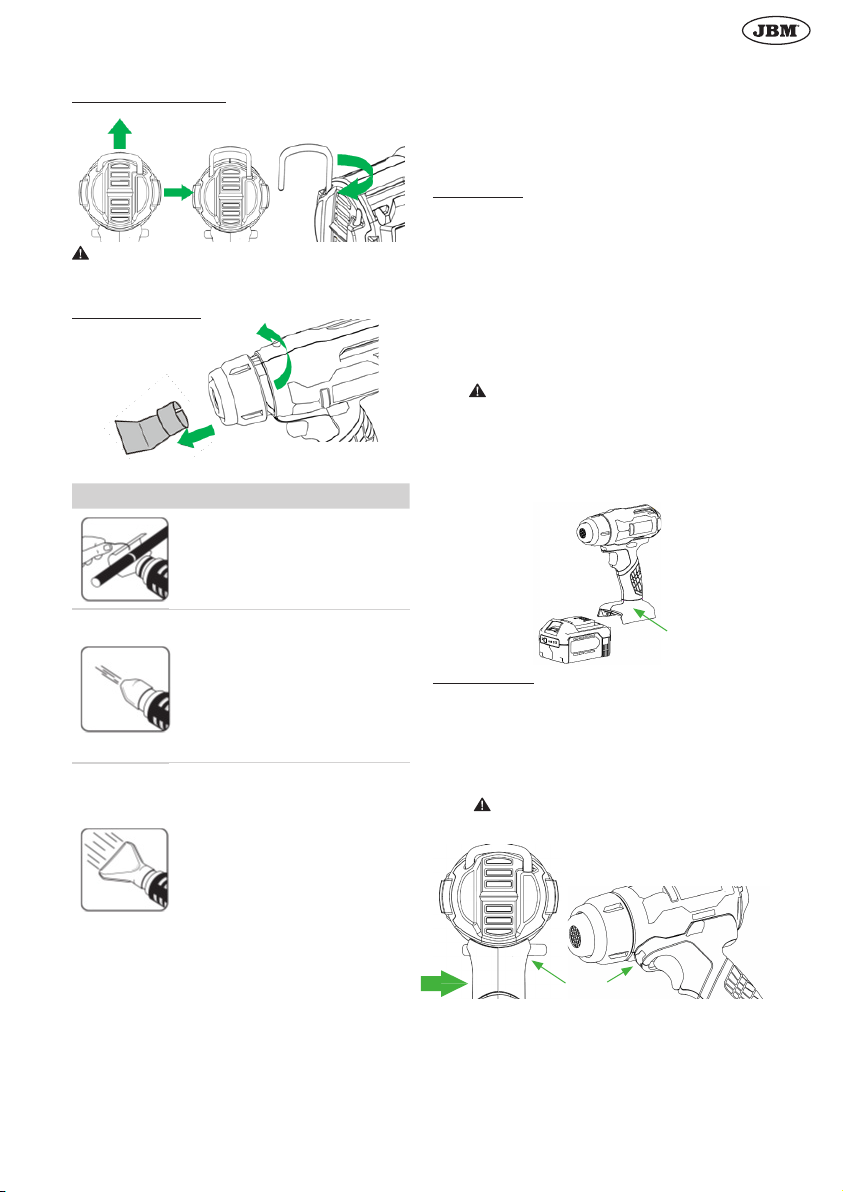 JBM