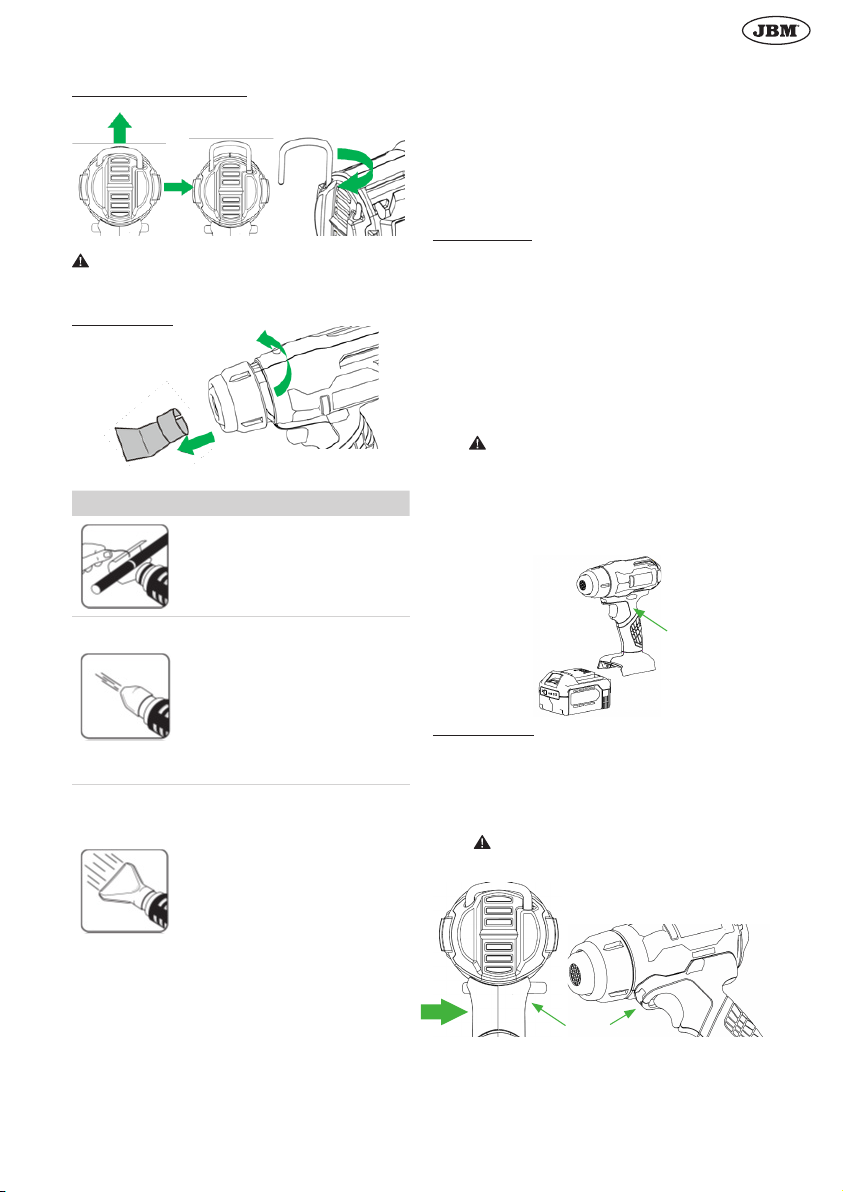 JBM