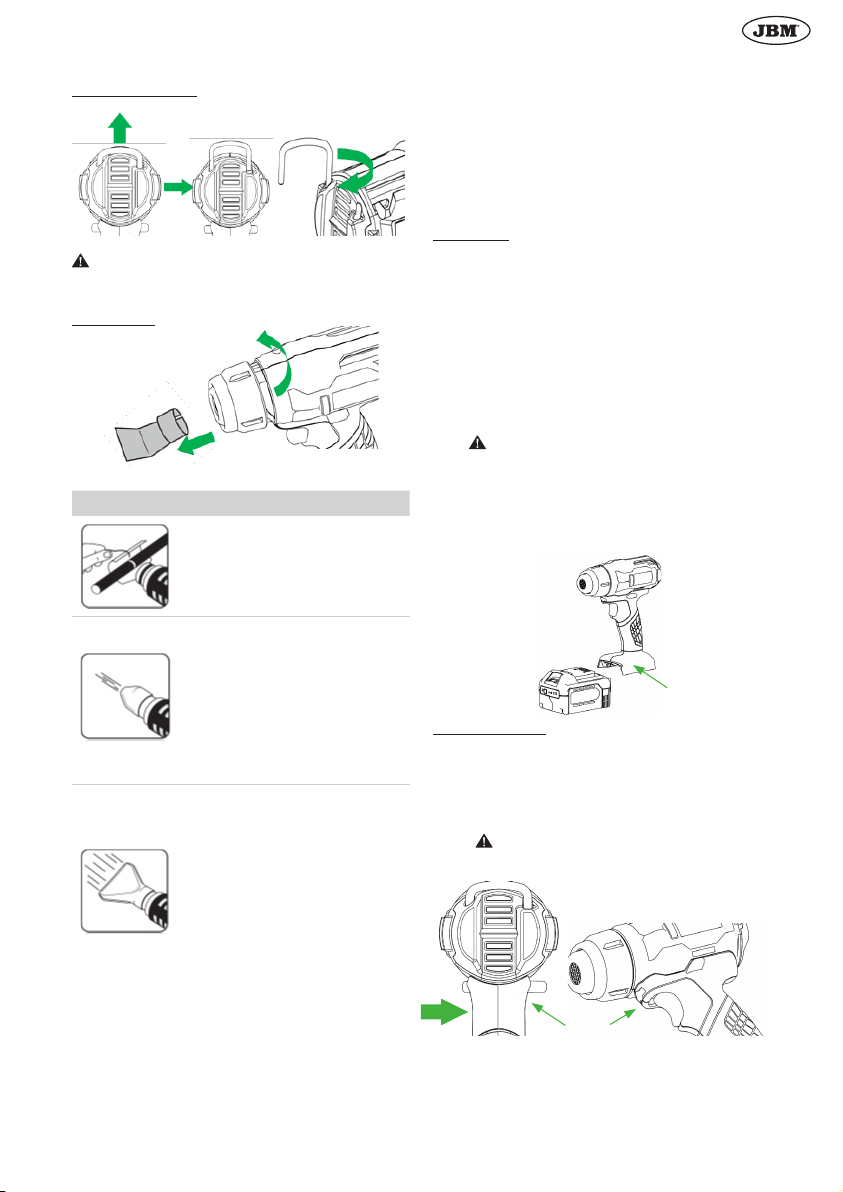 JBM