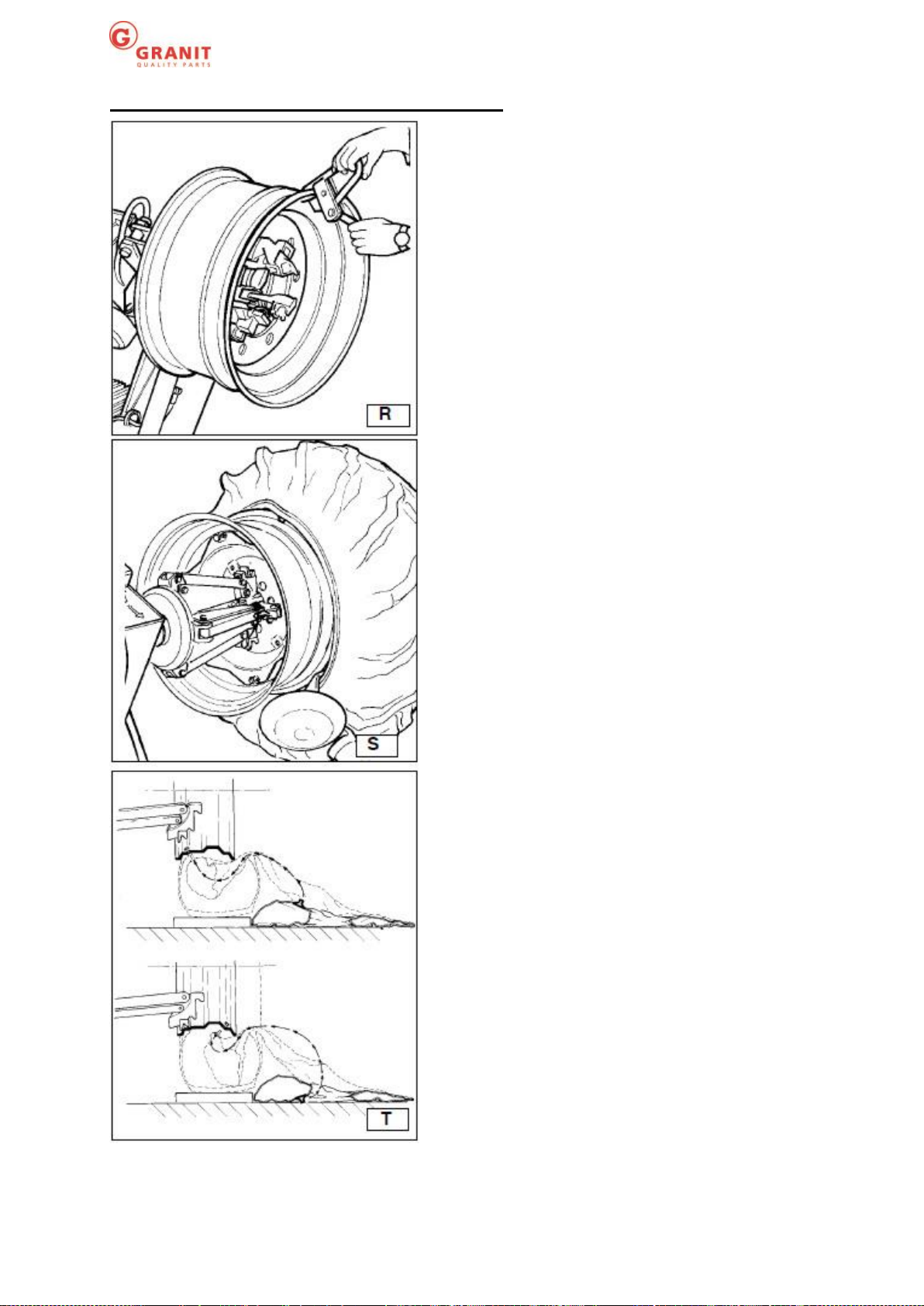 G GRANIT
QUALITY PARTS

R

S

T