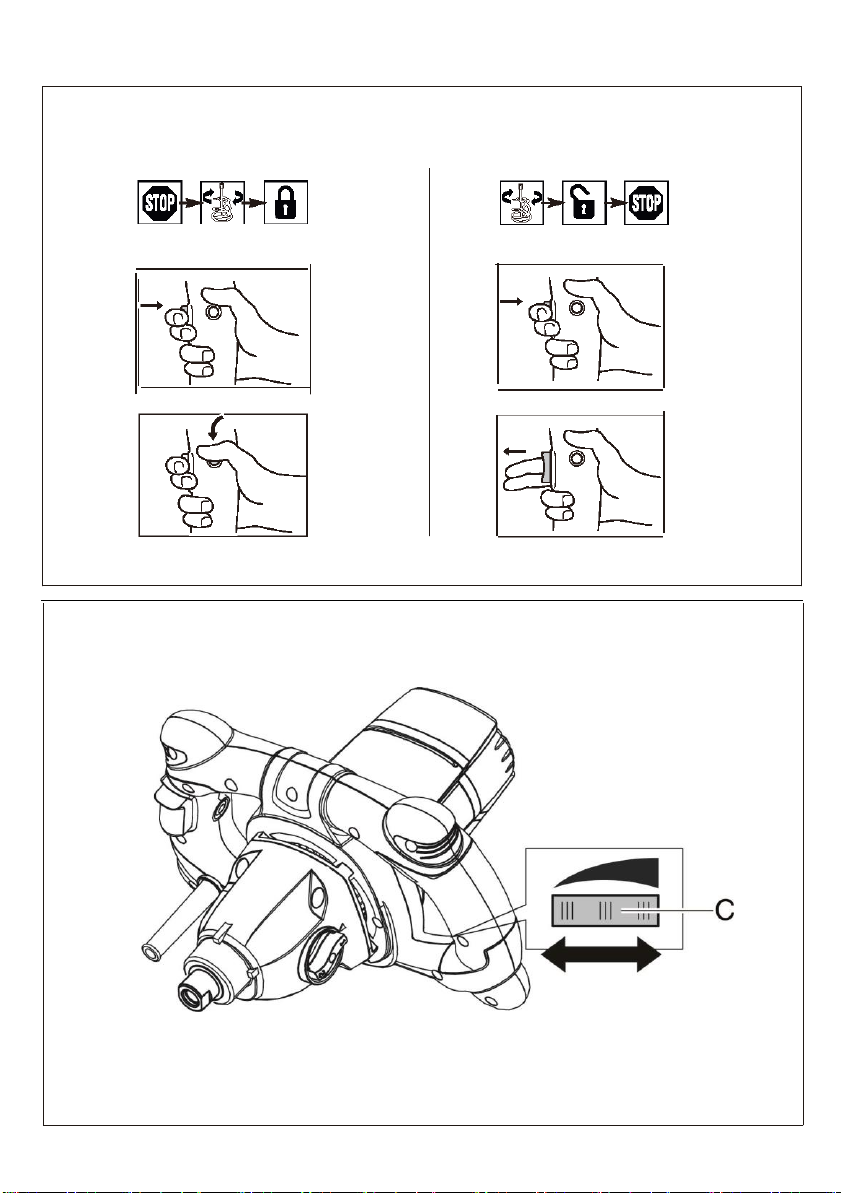 STOP

STOP

C