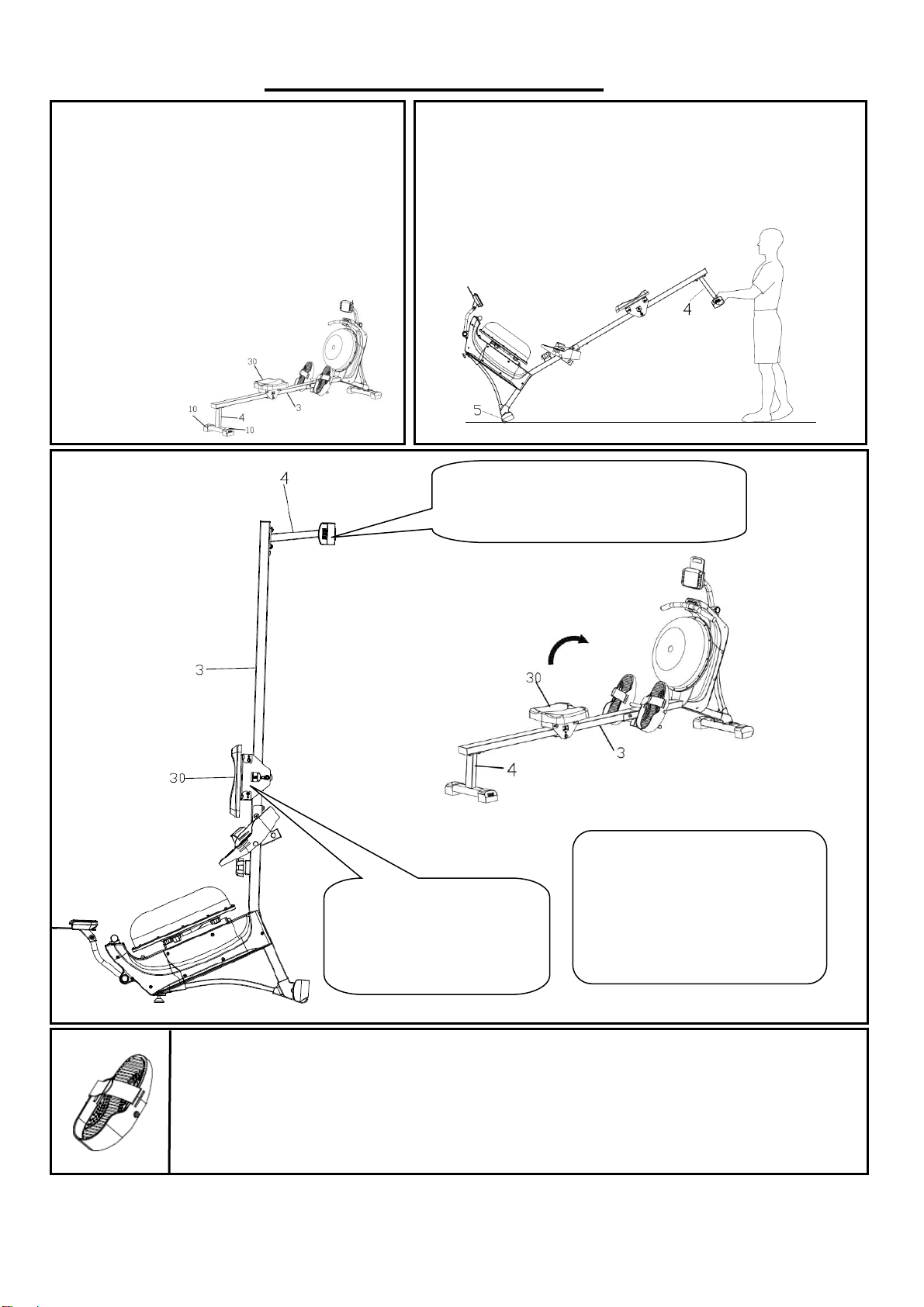 30
3
10
4
10

4
5

4
3
30
30
3
4