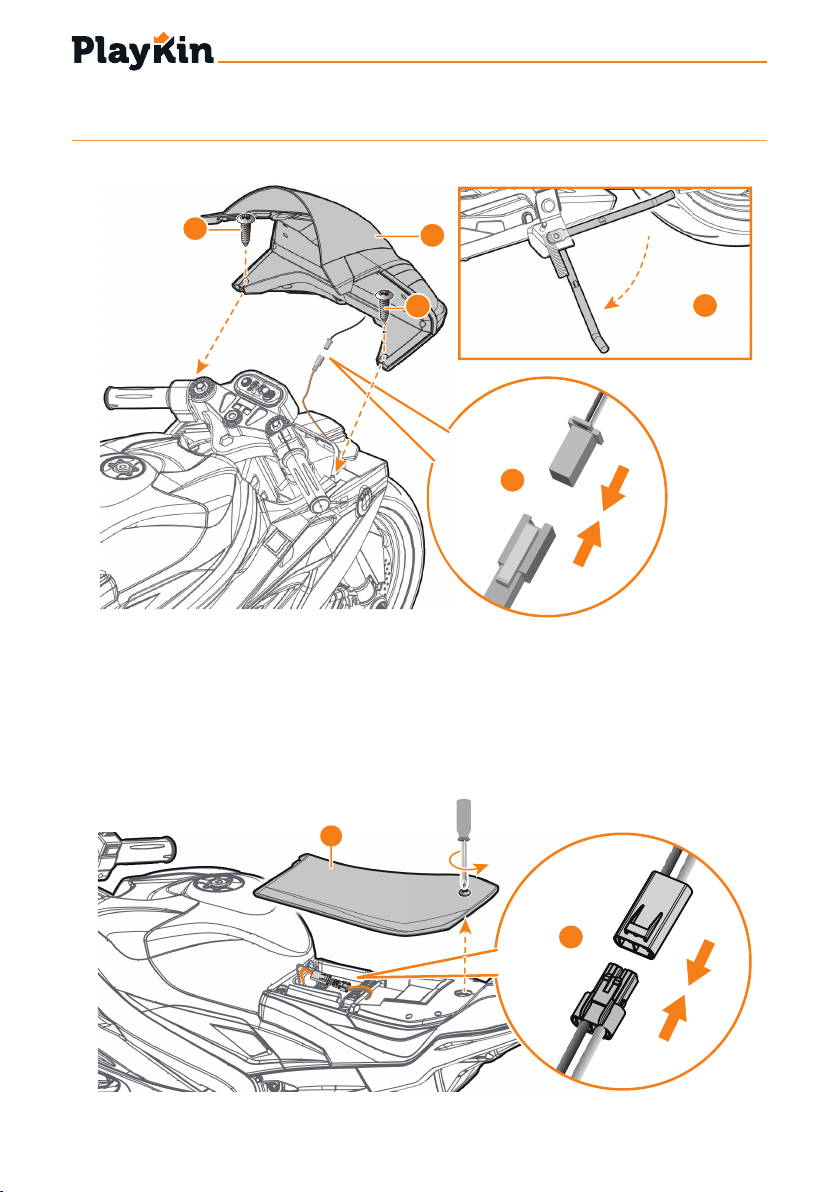 PlayKin