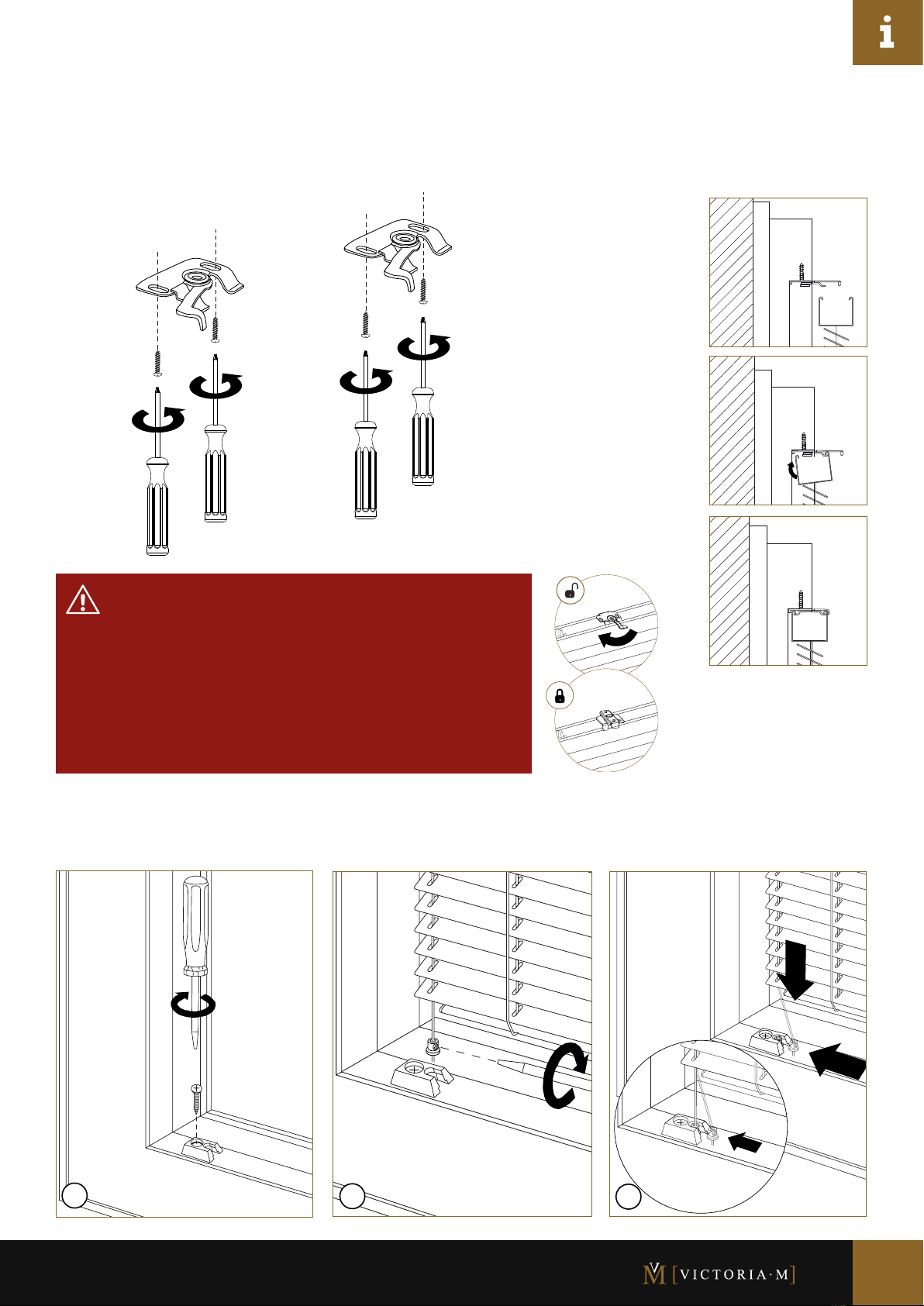 i

VM [VICTORIA·M]