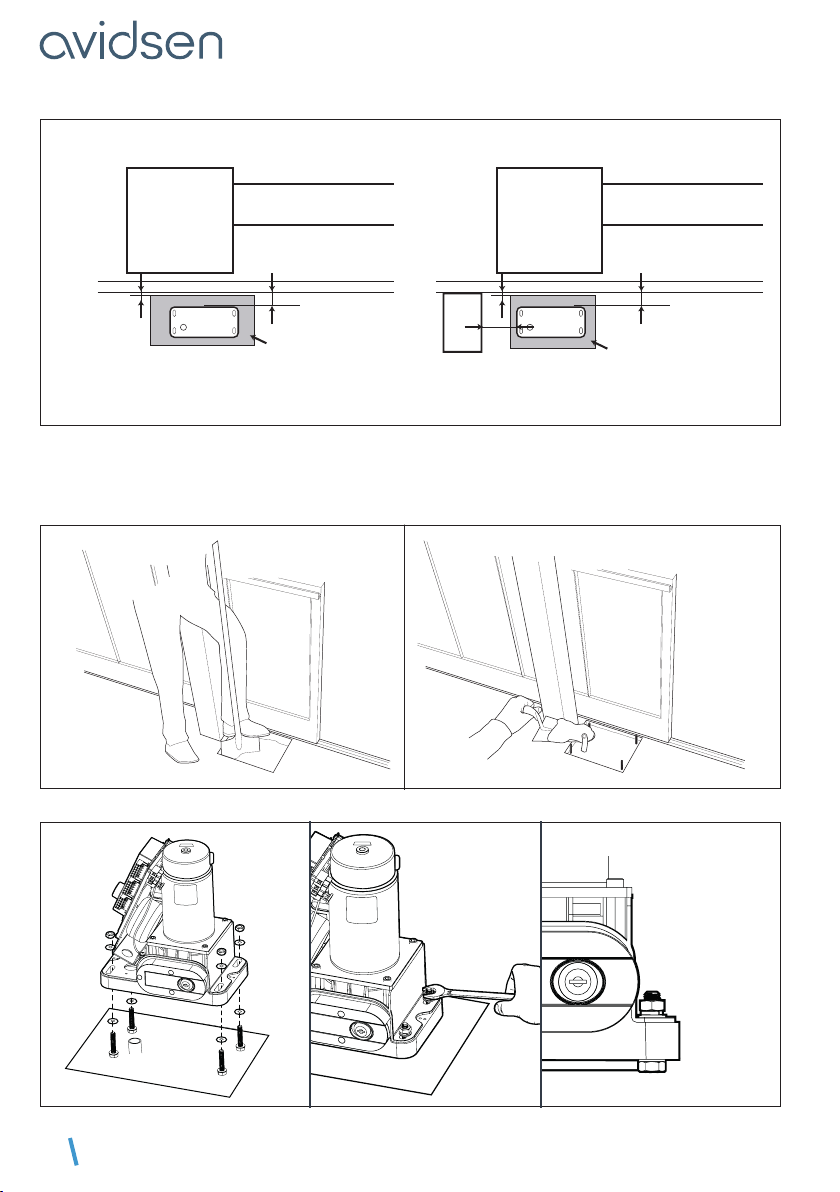 avidsen