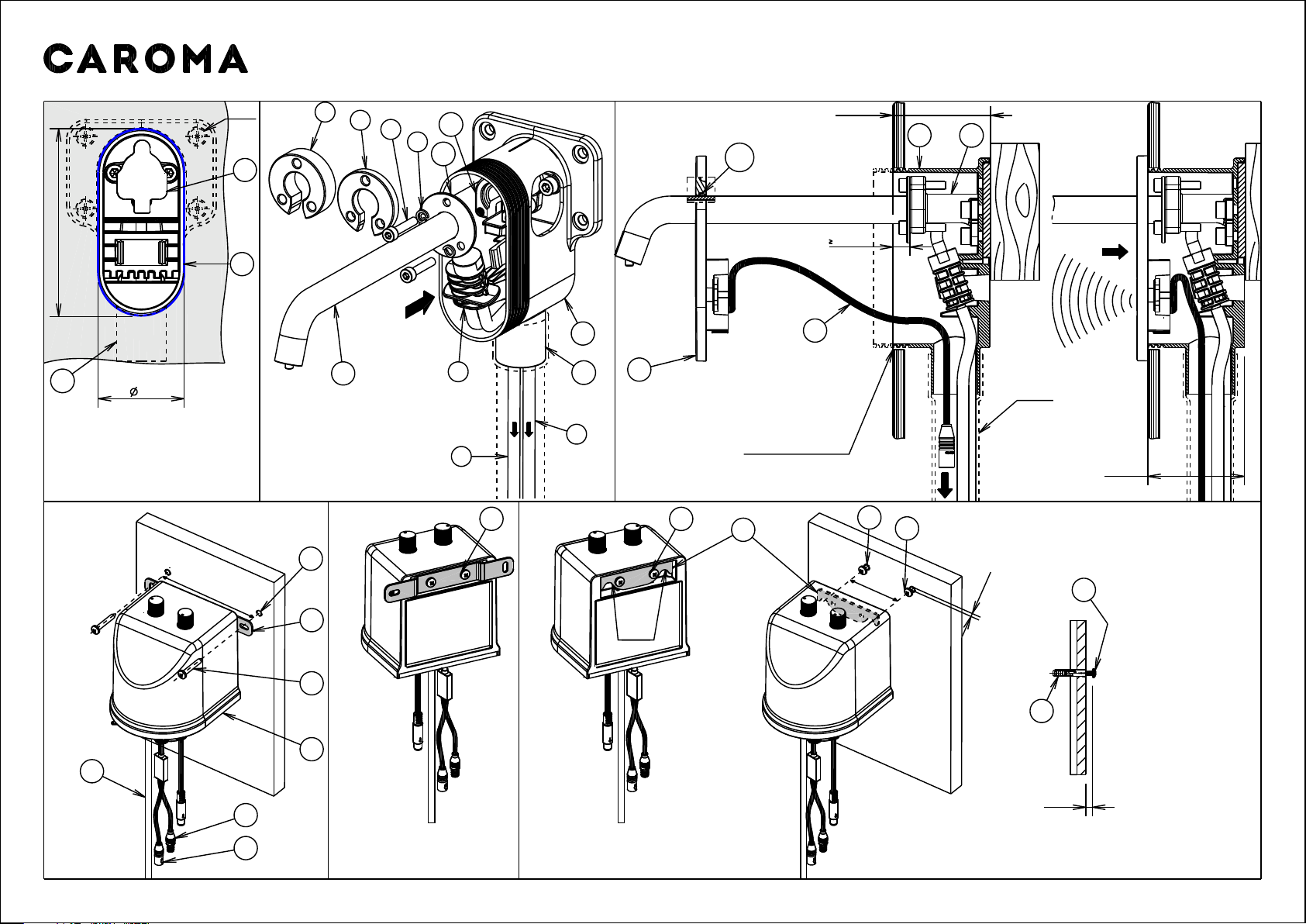 CAROMA

Ø

≥