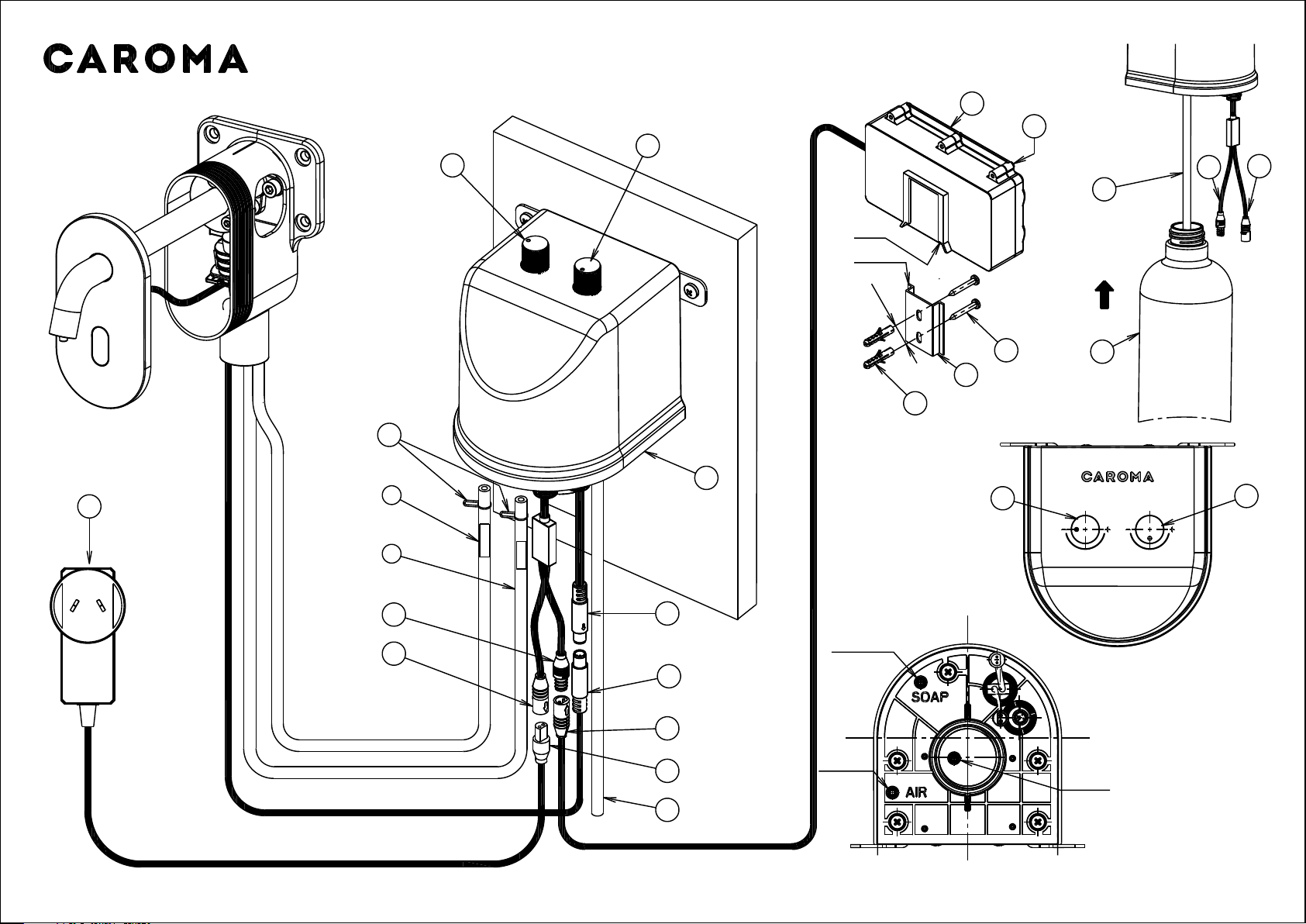 CAROMA

CAROMA

SOAP

AIR