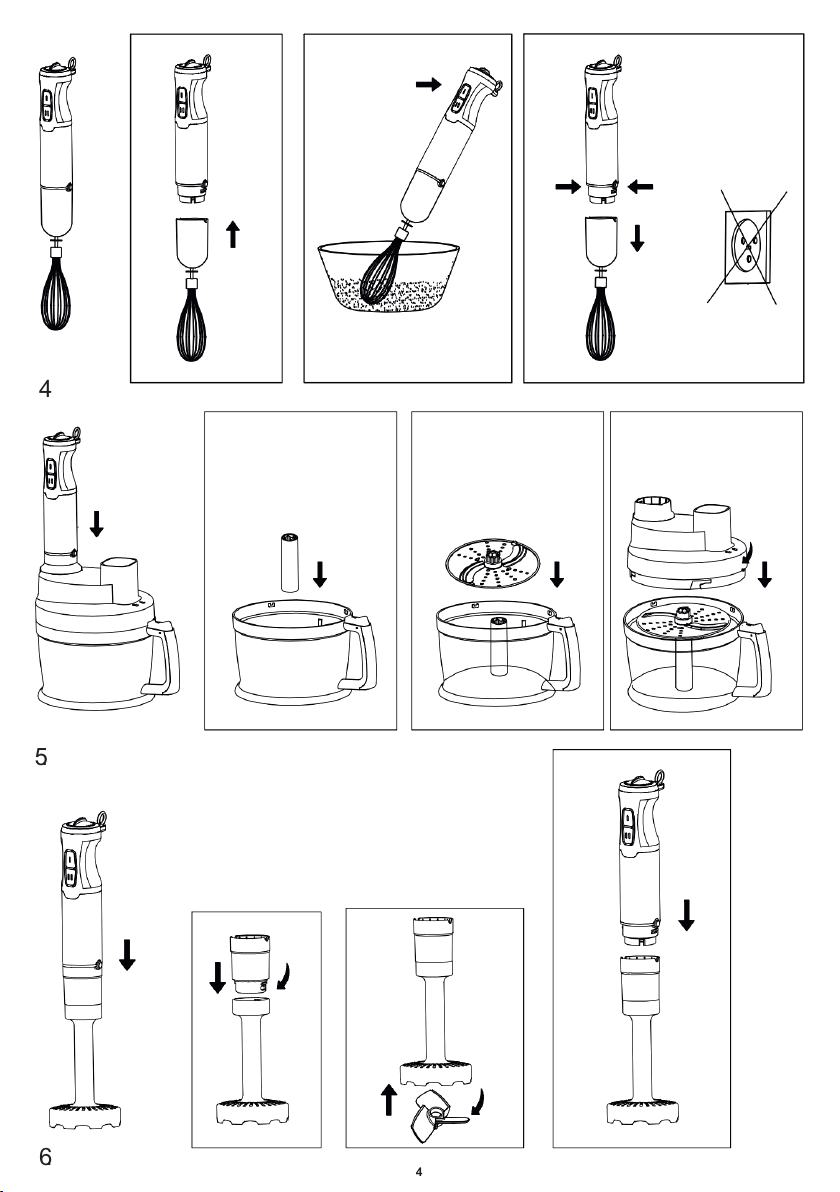 4

5

6

4