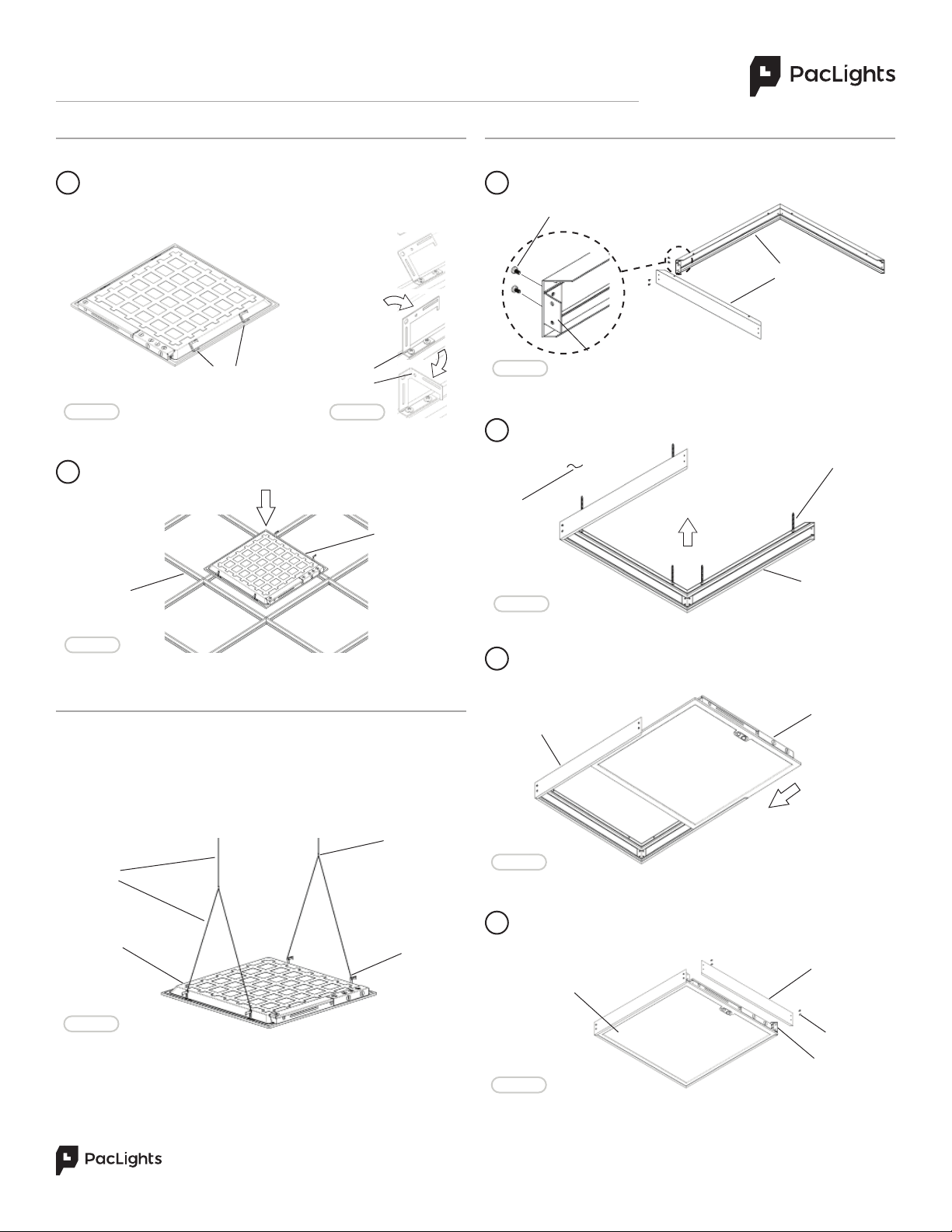 PacLights

PacLights