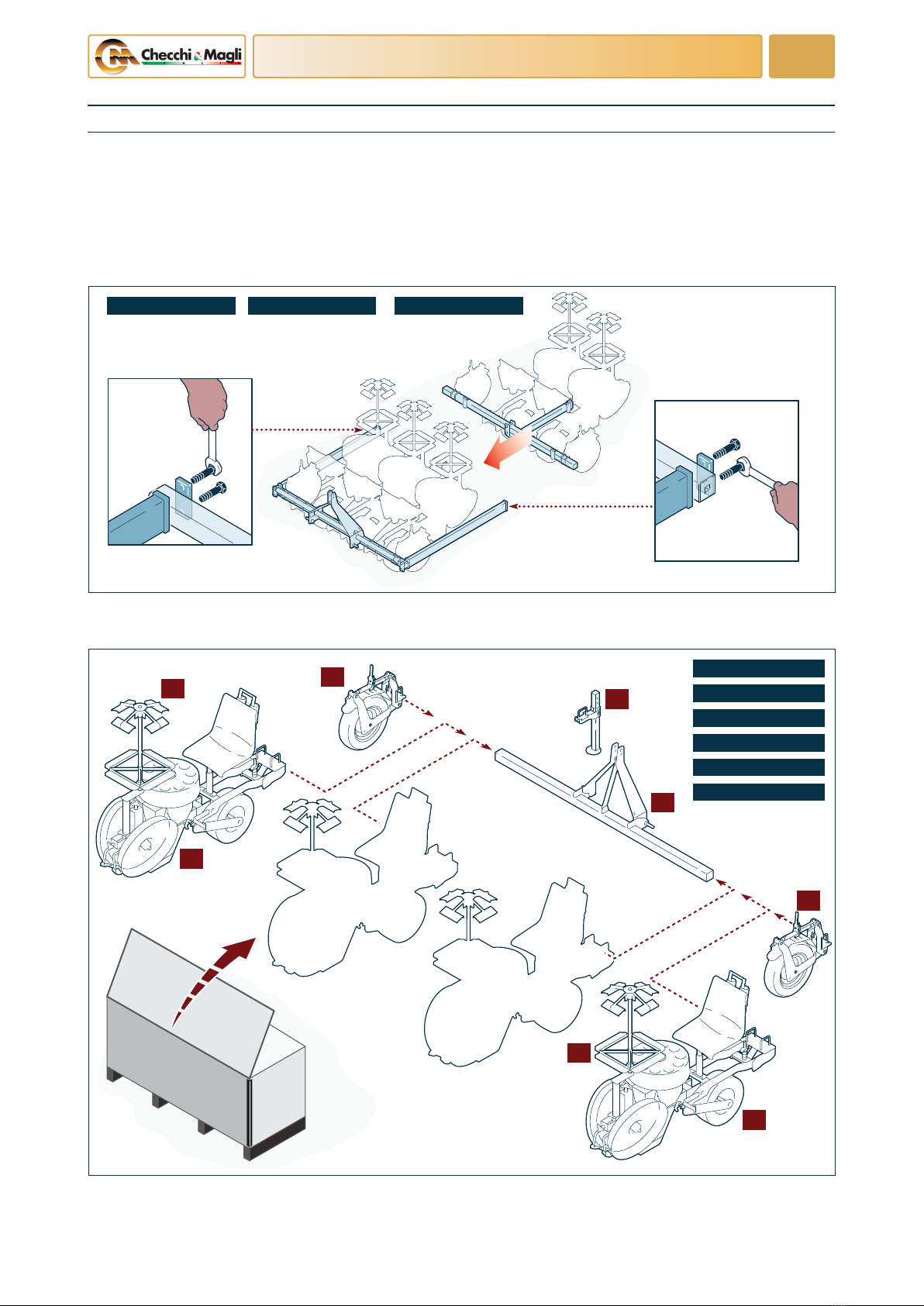 Checchi & Magli