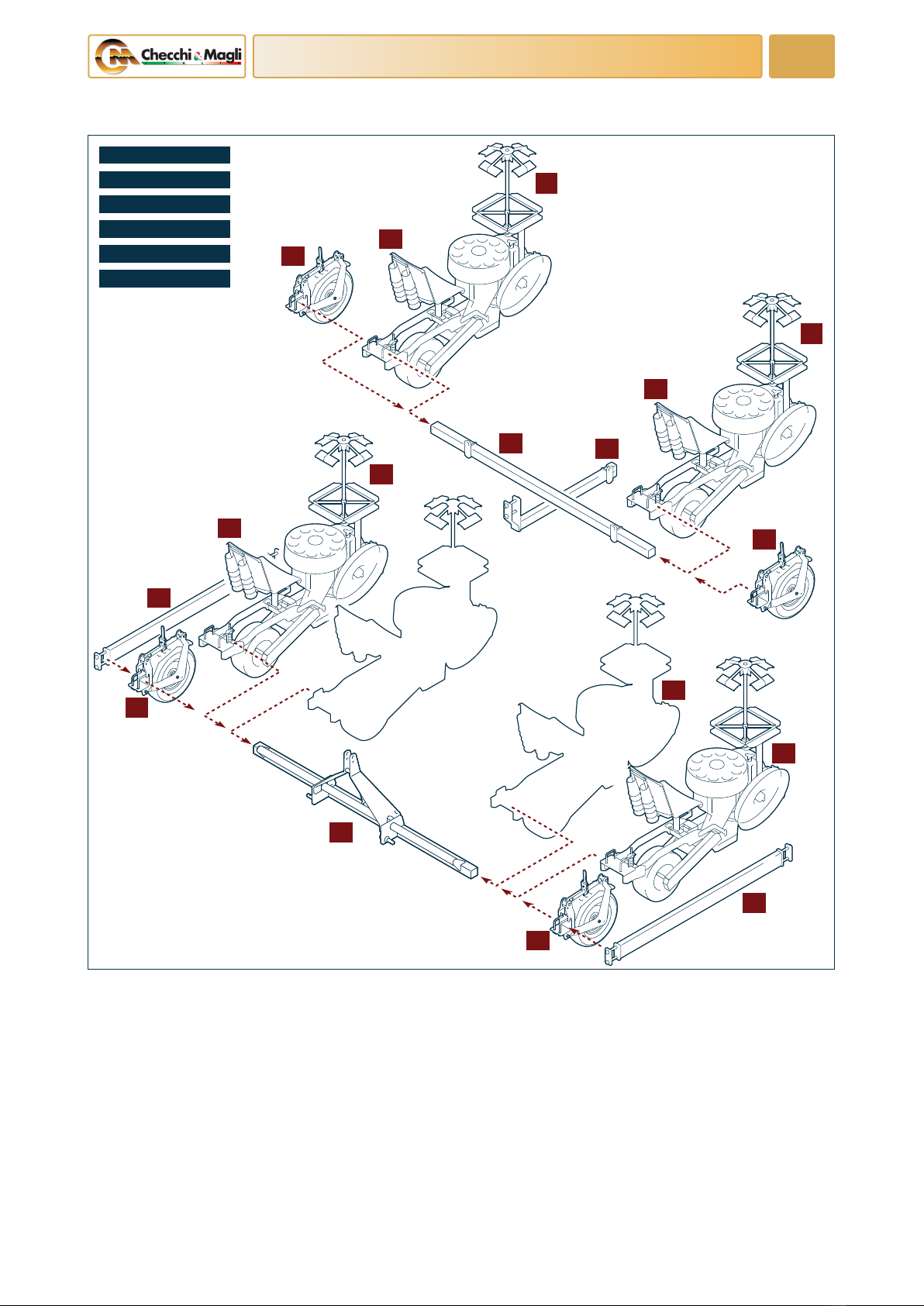 Checchi & Magli