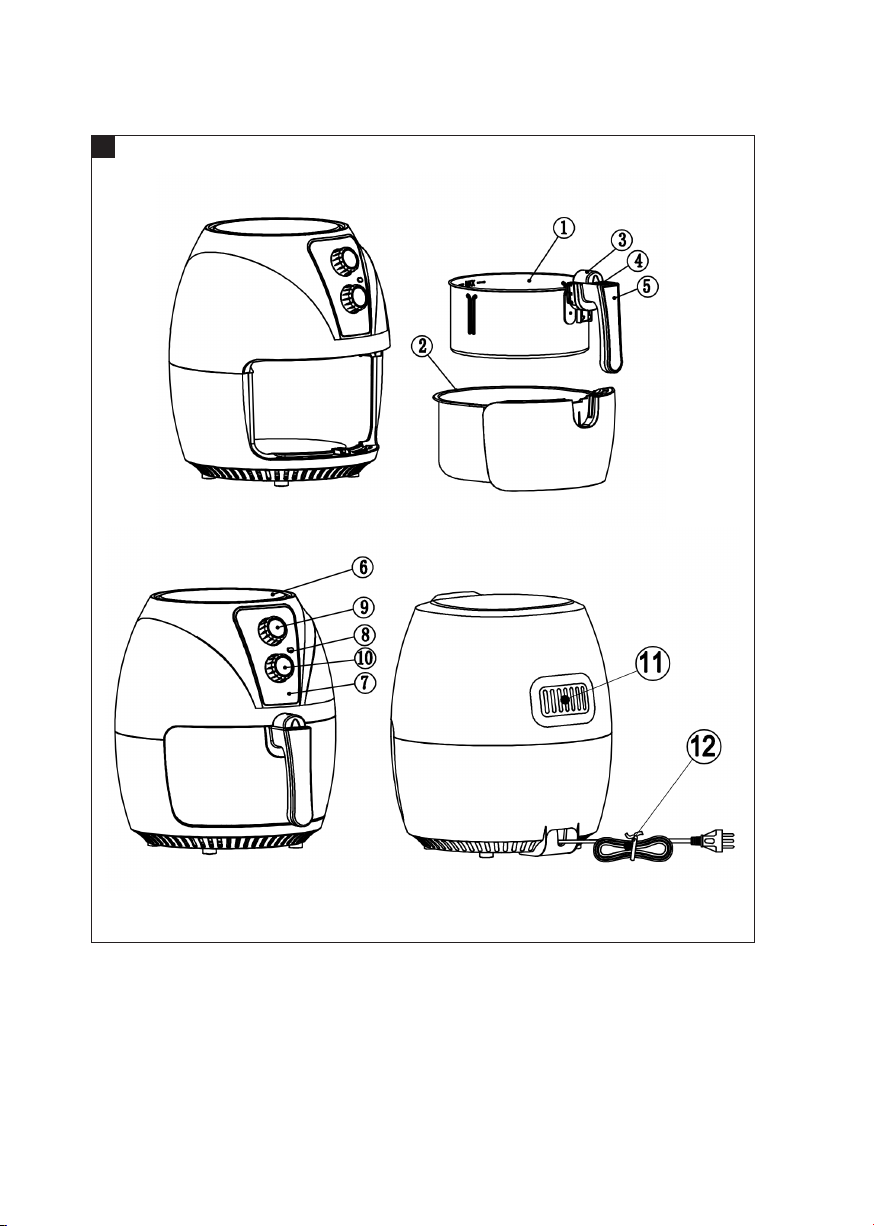 1
3
4
5
2
6
9
8
10
7
11
12