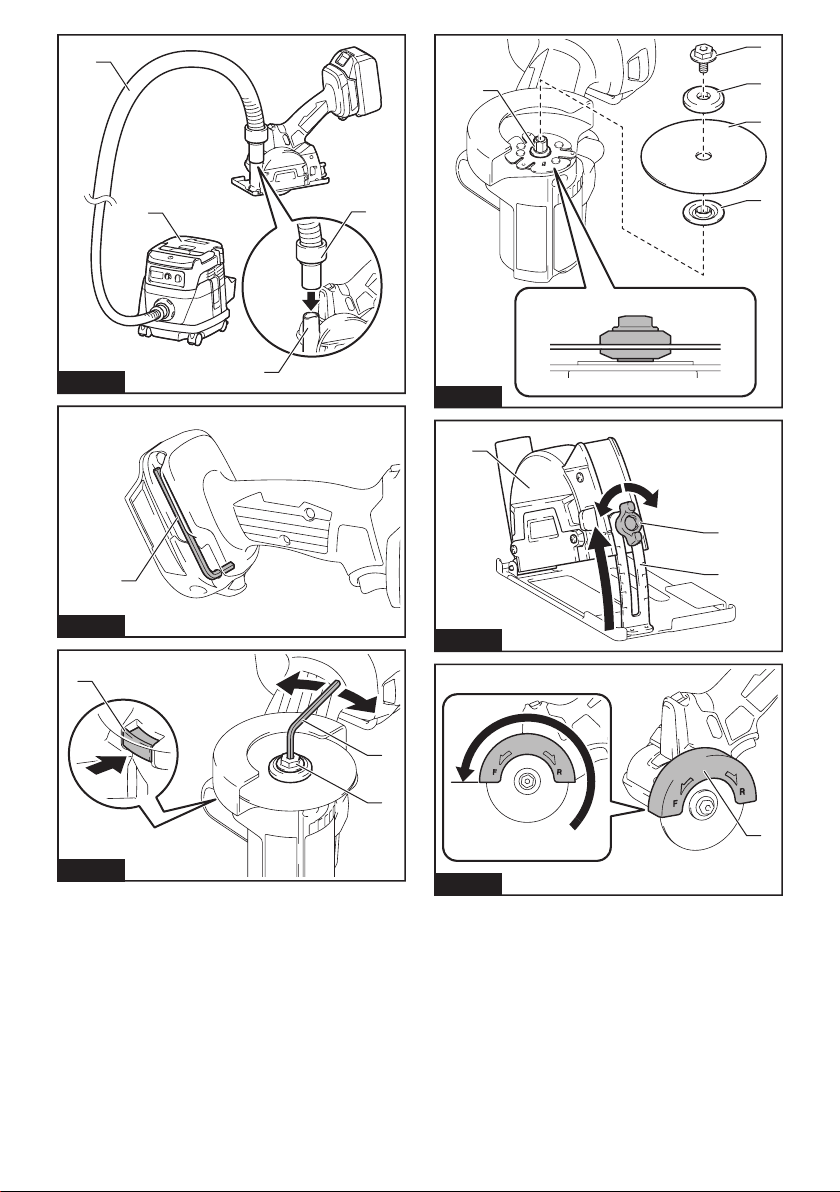 F
R
F
R