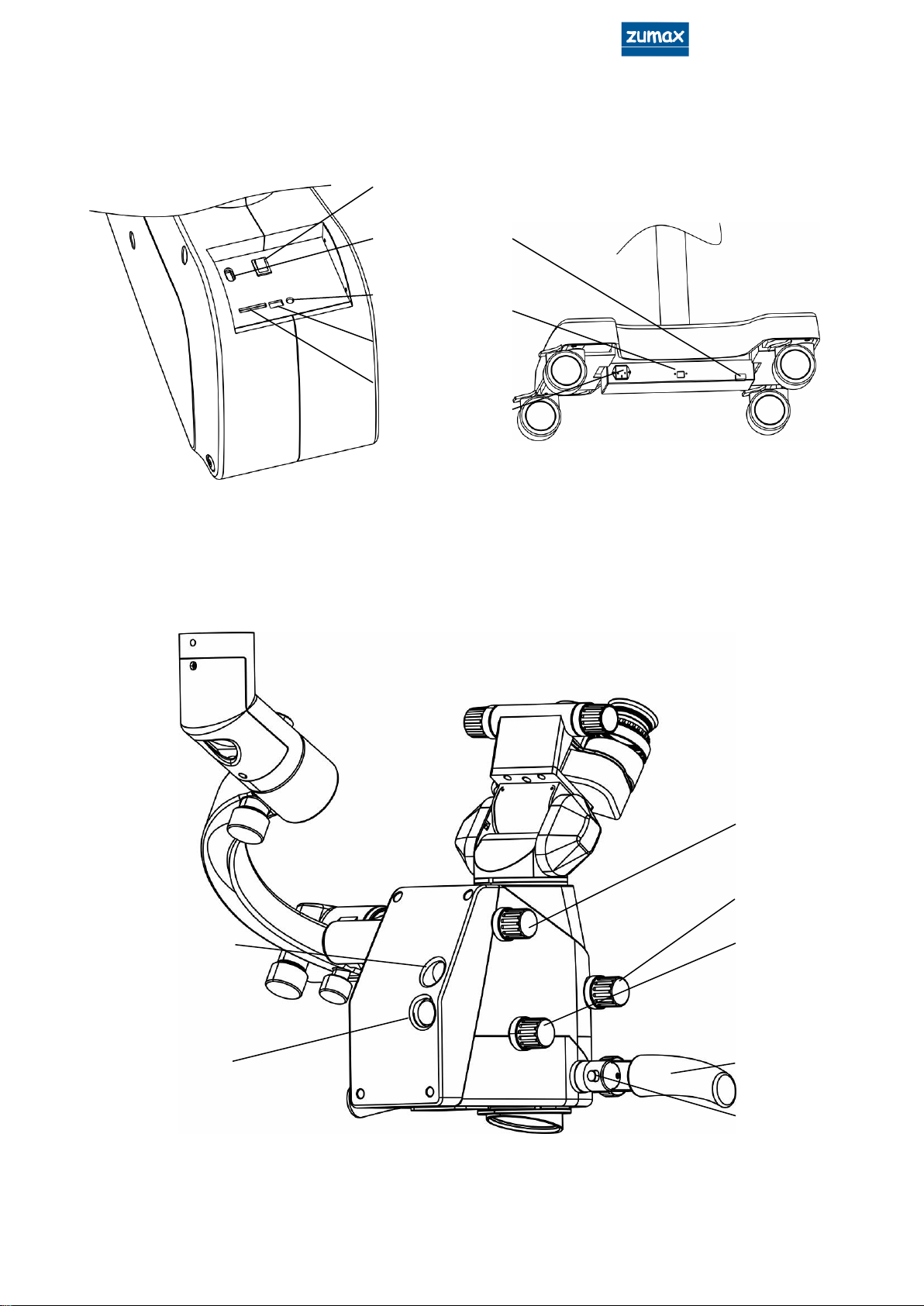 zumax