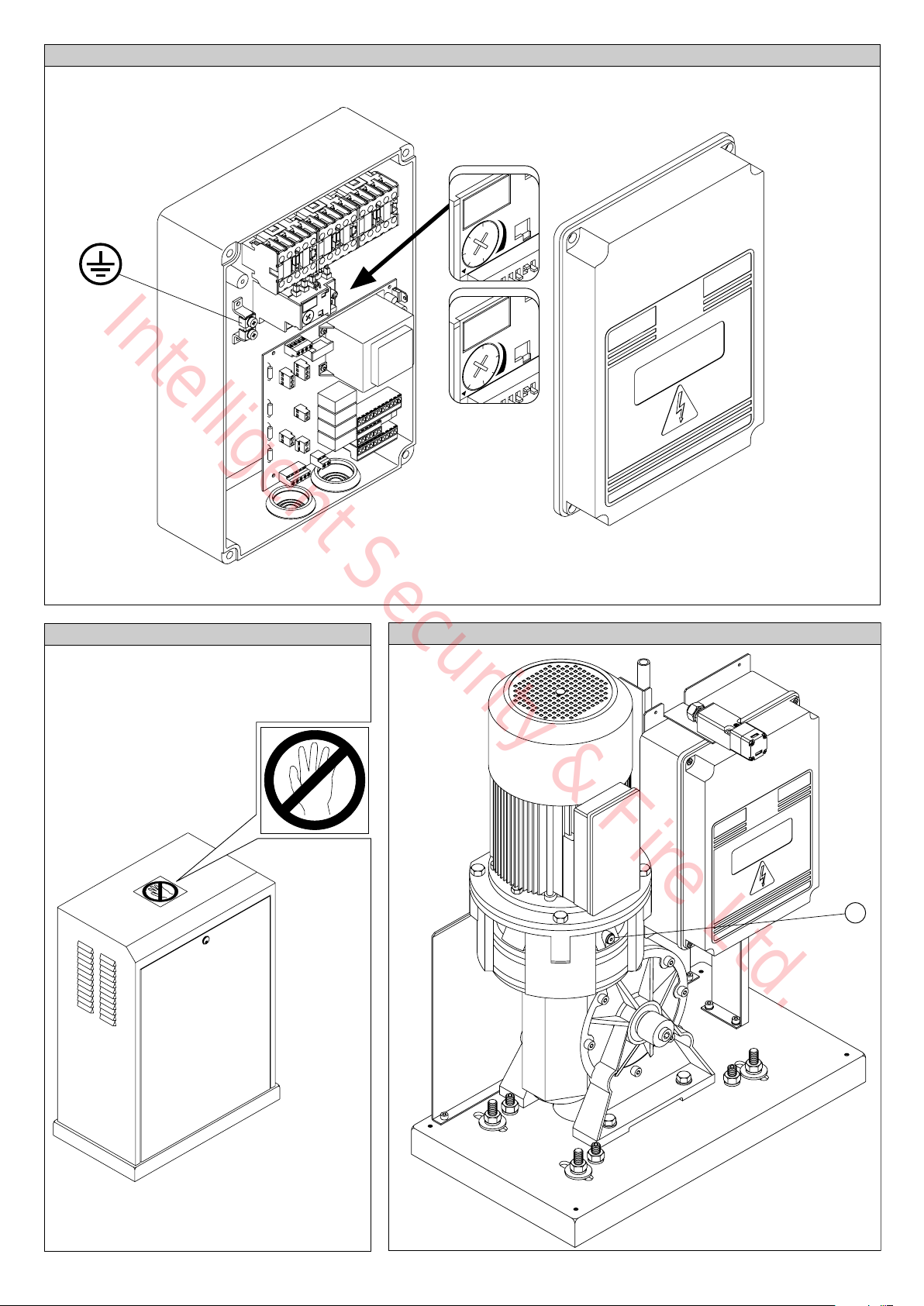 Intelligent Security & Fire Ltd.