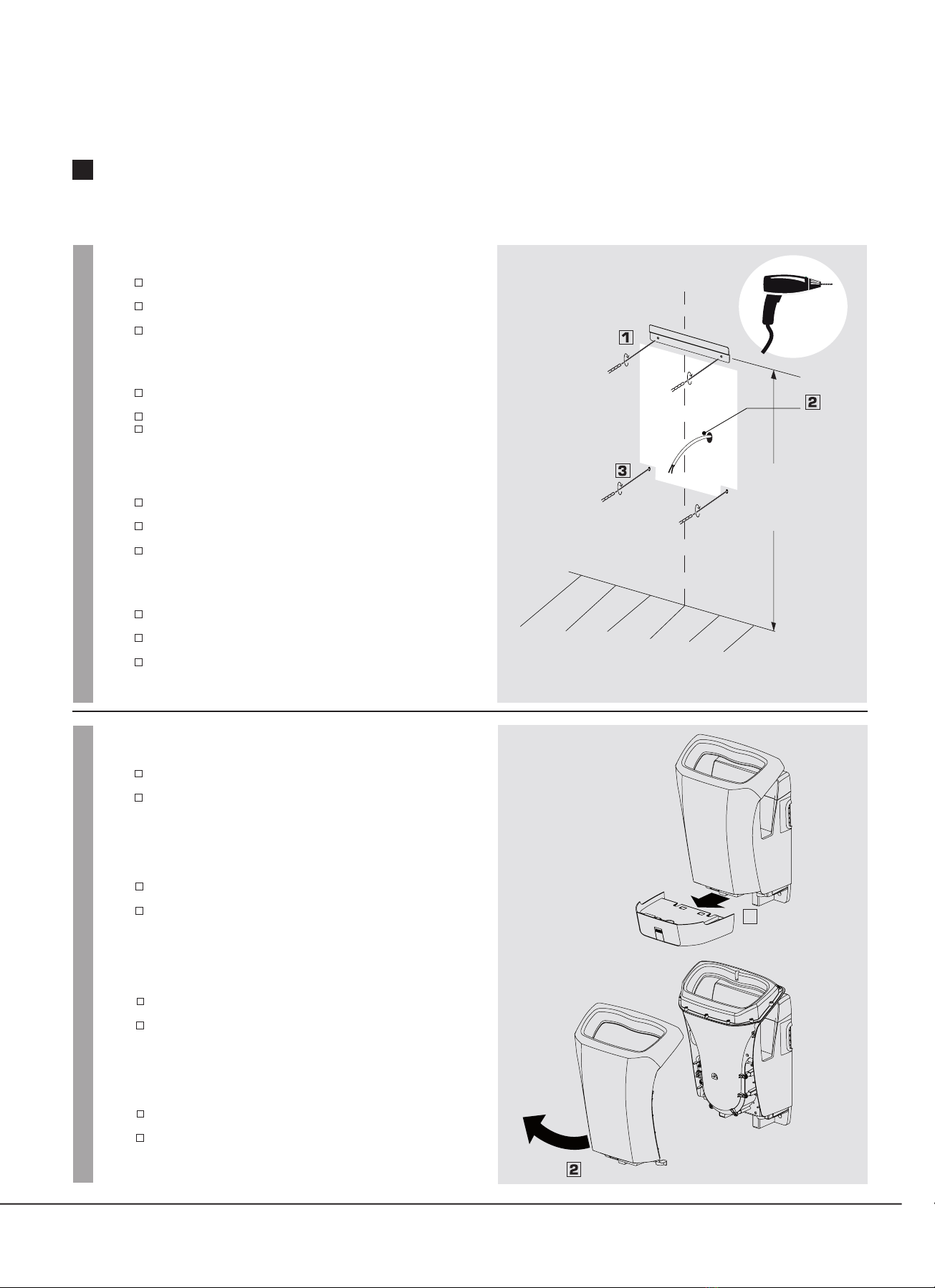 1

2

3

2