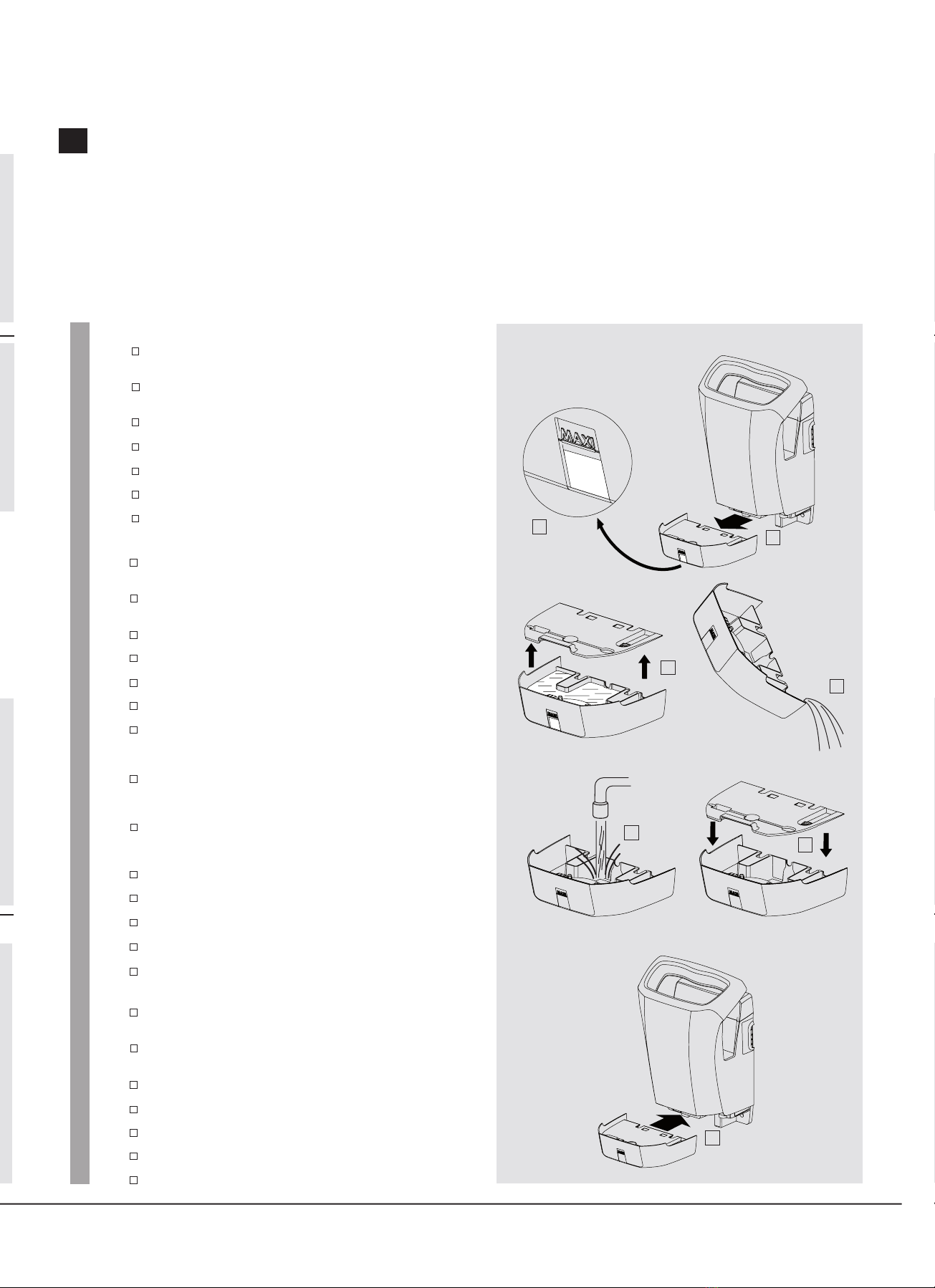 MAXI