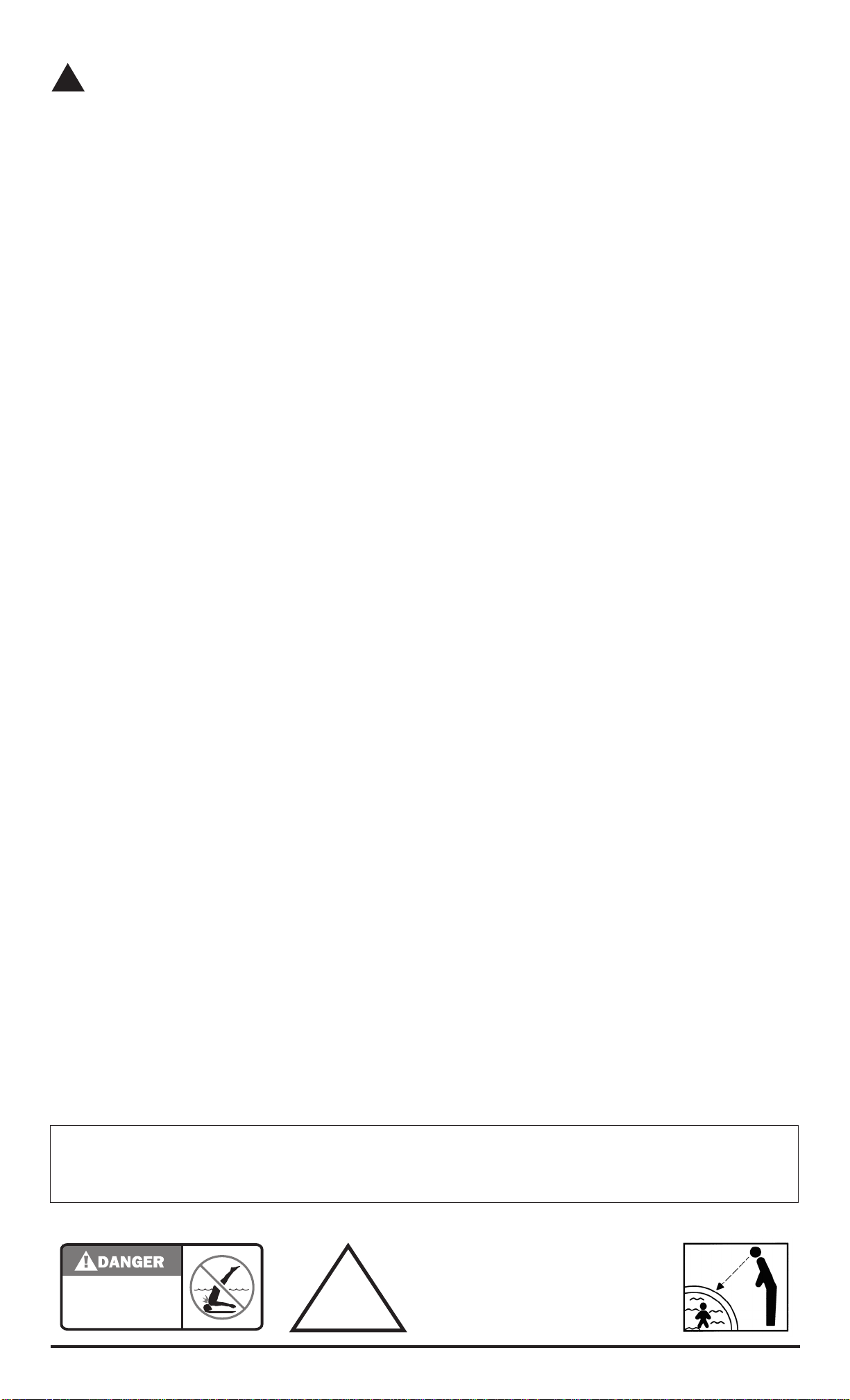 DANGER