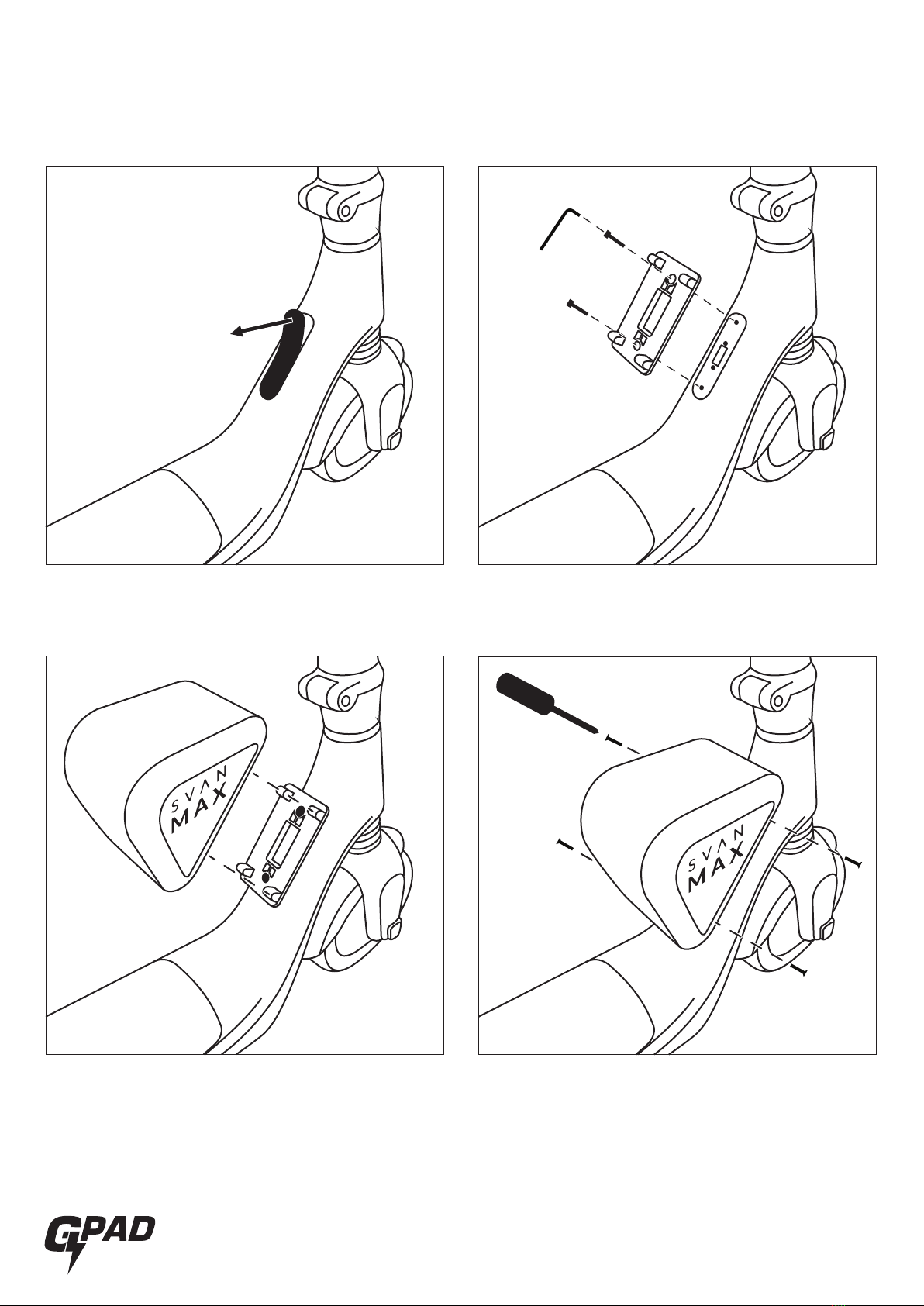 SVAN
MAX

SVAN
MAX

GPAD