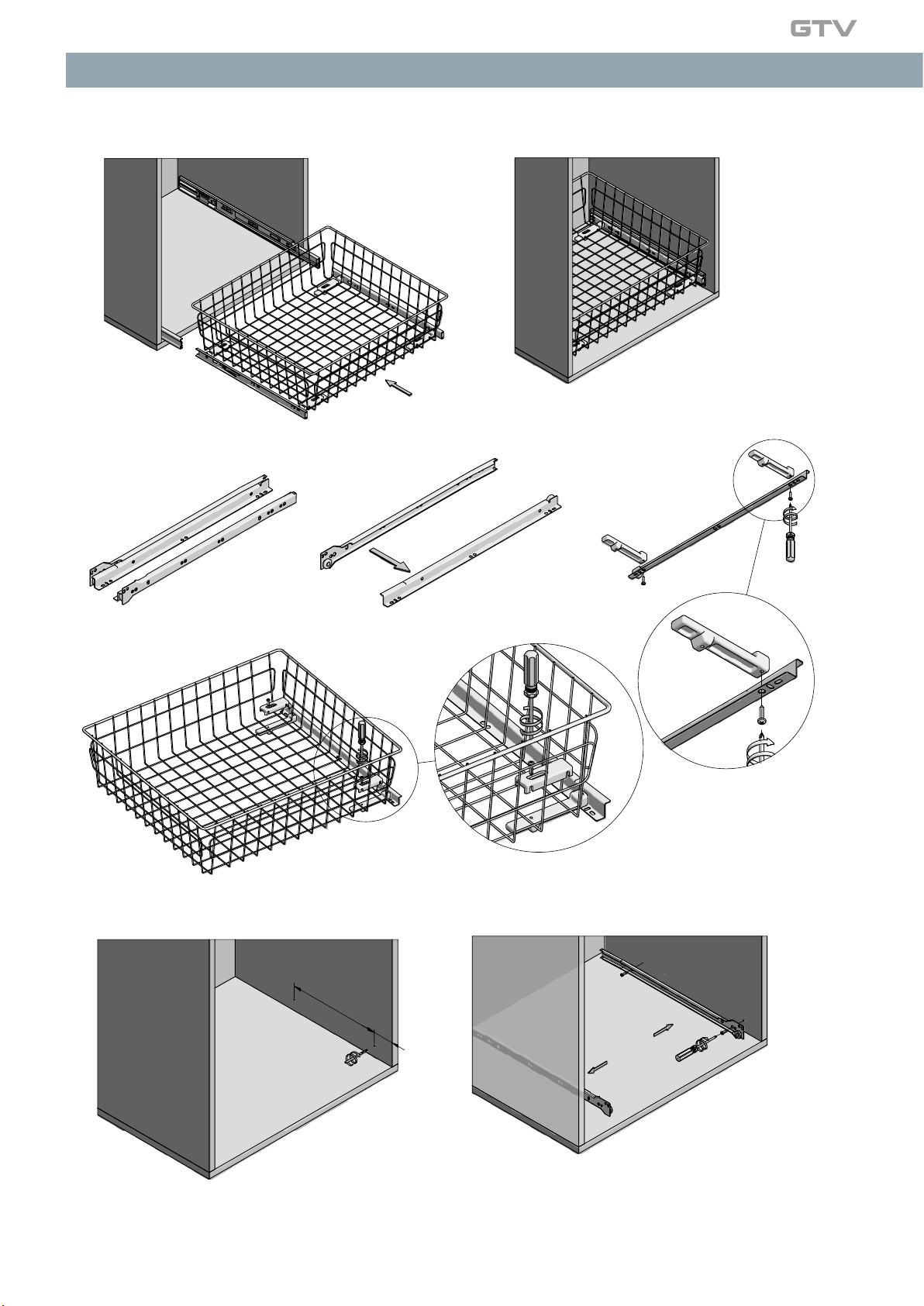 GTV