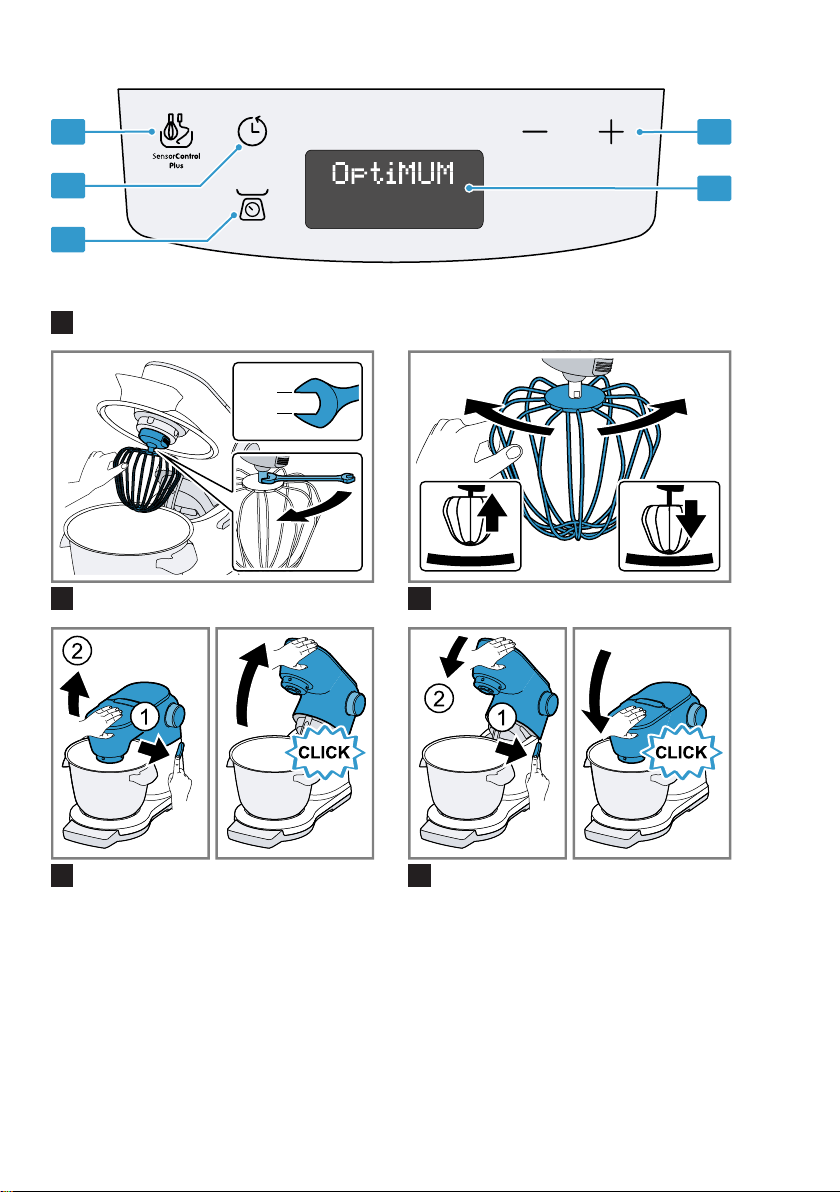 SensorControl Plus

OptiMUM

2

1

CLICK

2

1

CLICK