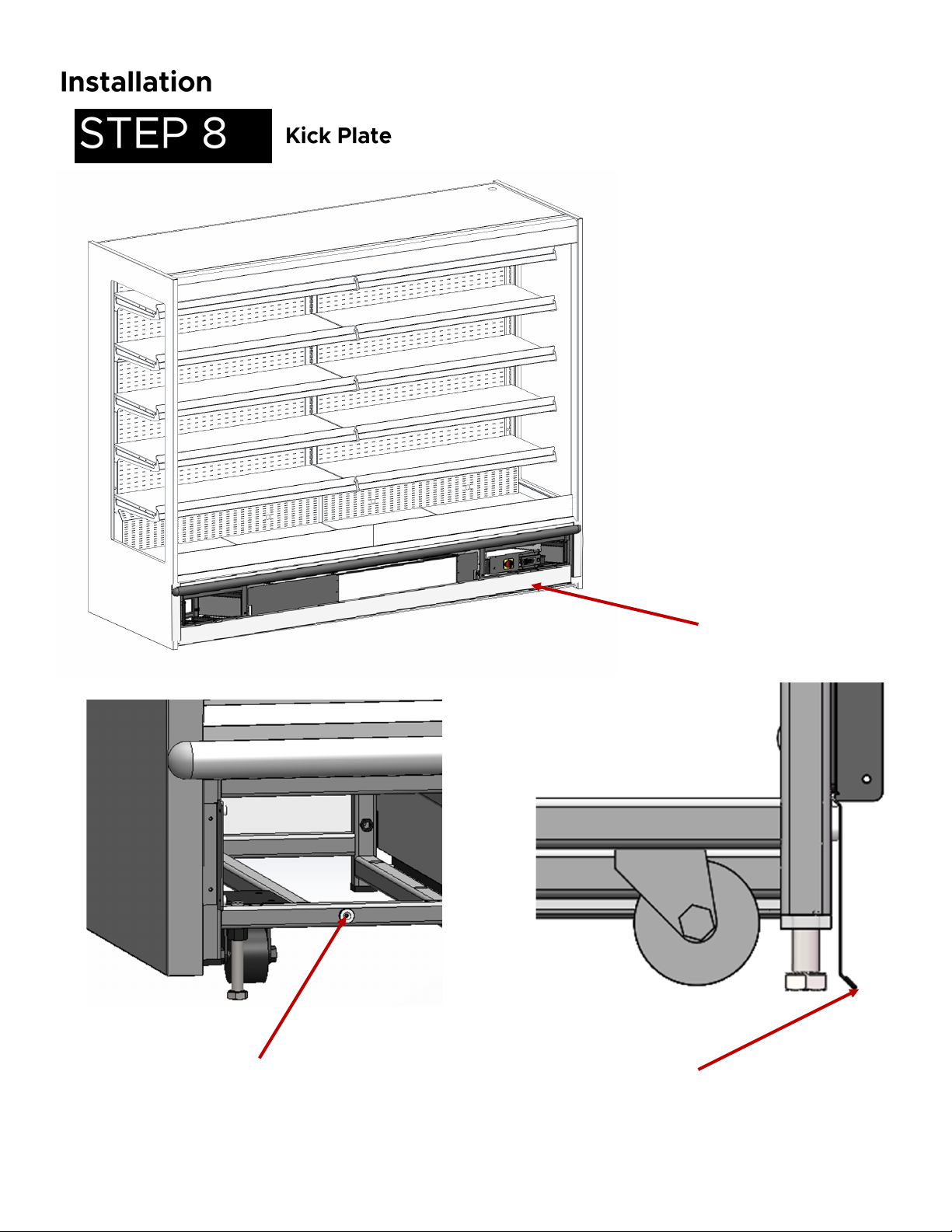 Installation

STEP 8

Kick Plate