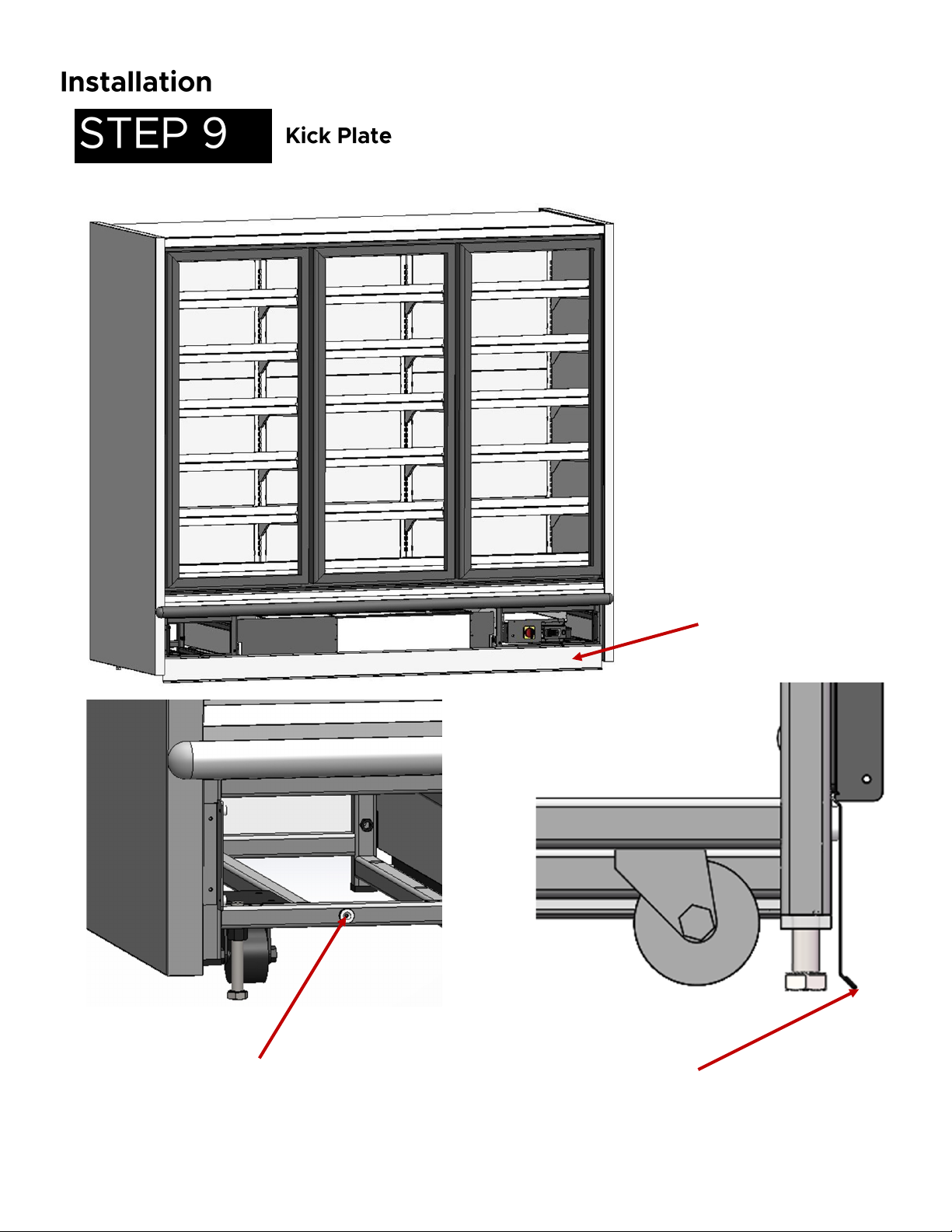 Installation

STEP 9 Kick Plate