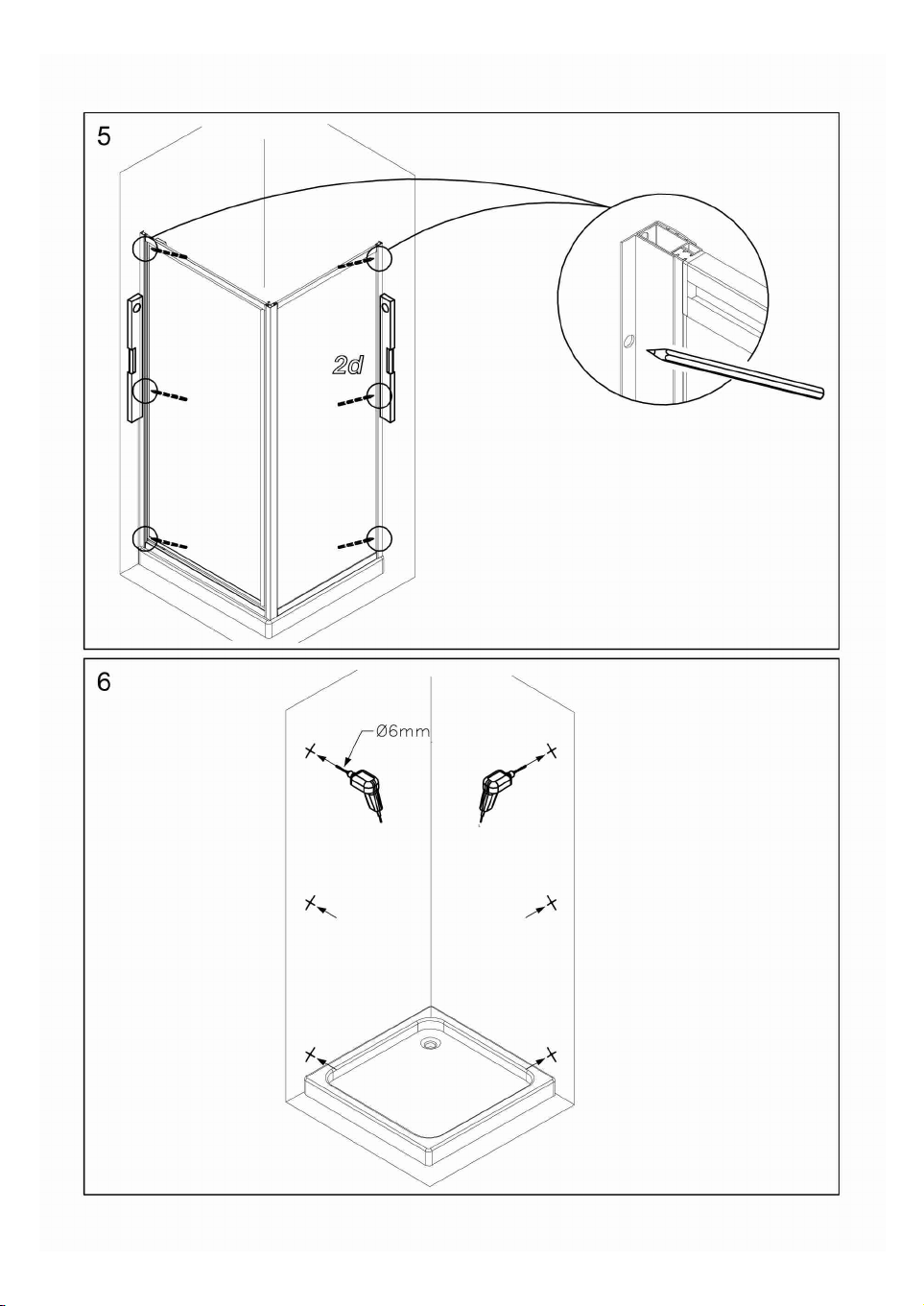 5

2d

6

Ø6mm