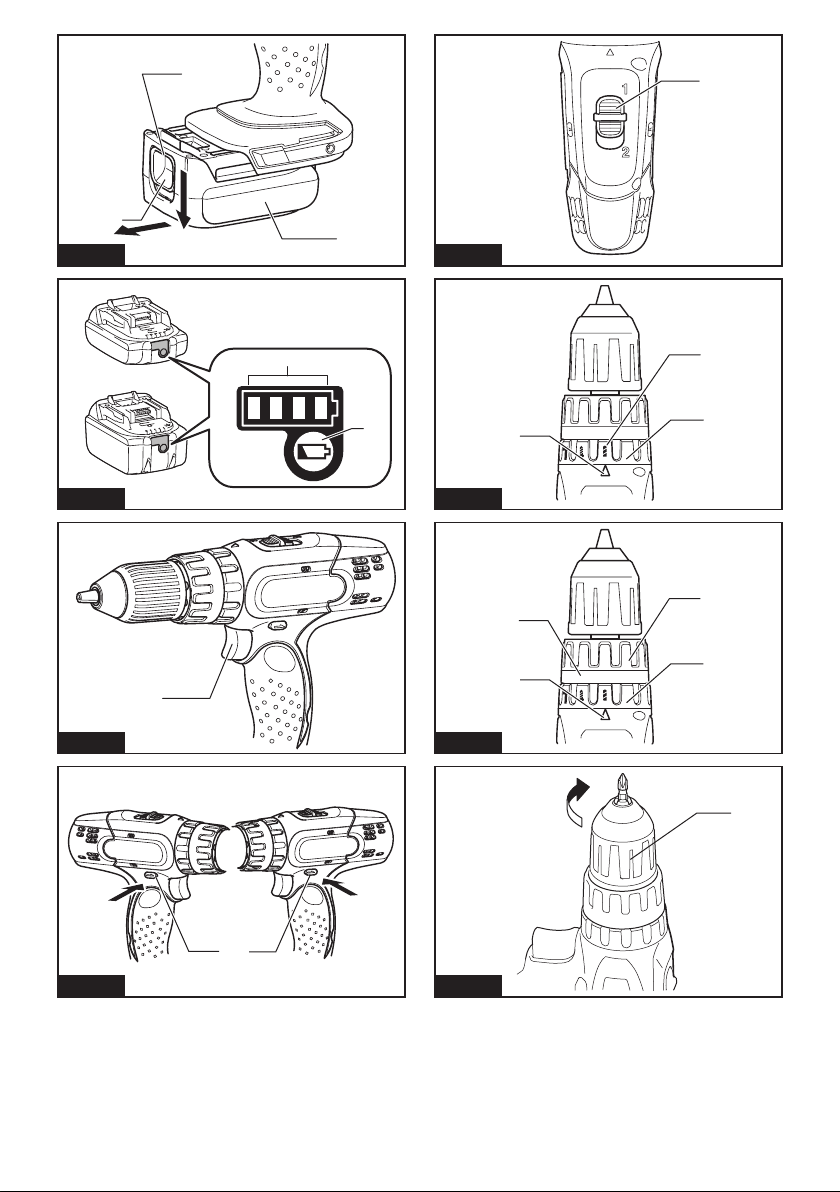 1
2