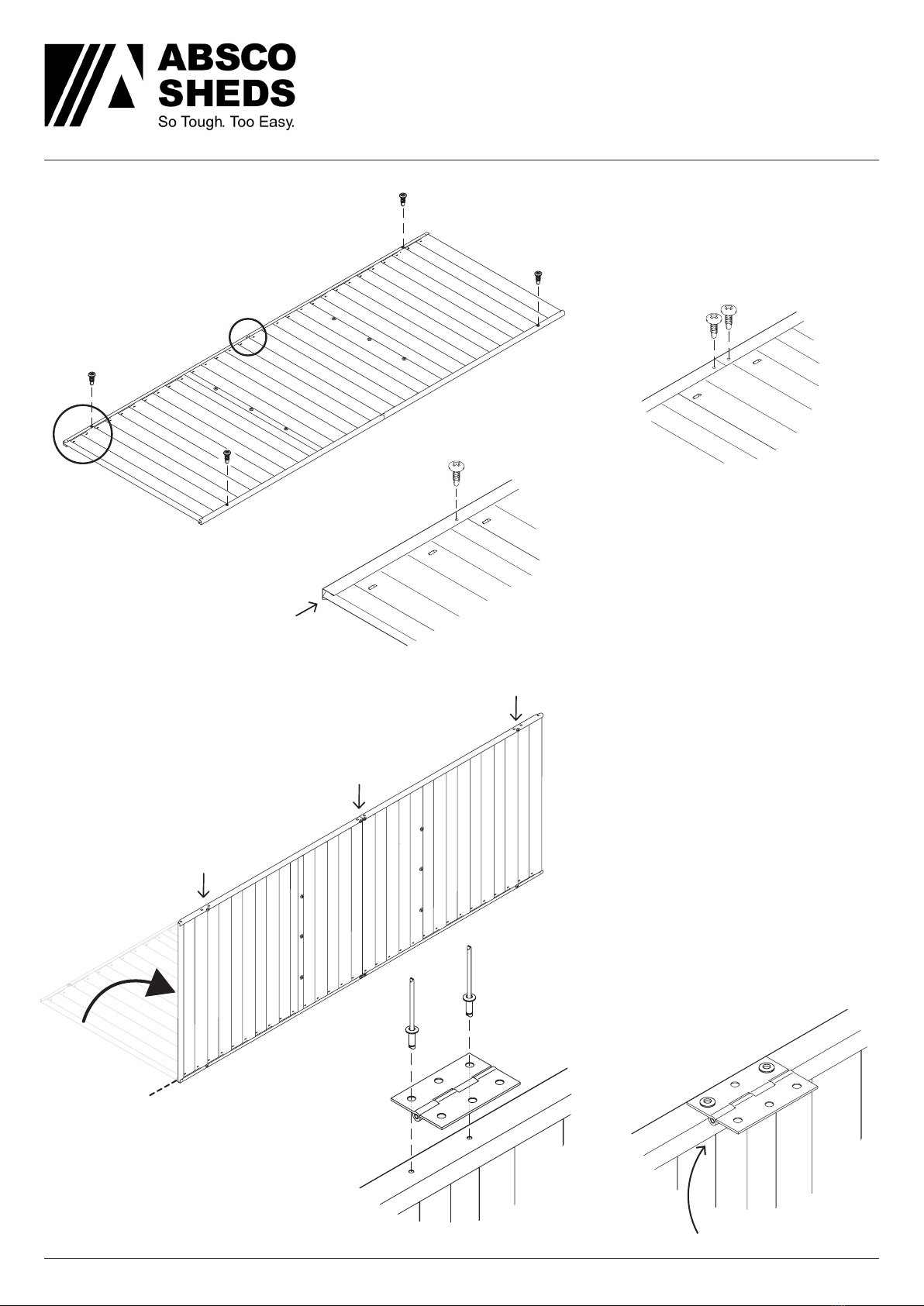 ABSCO
SHEDS
So Tough. Too Easy.