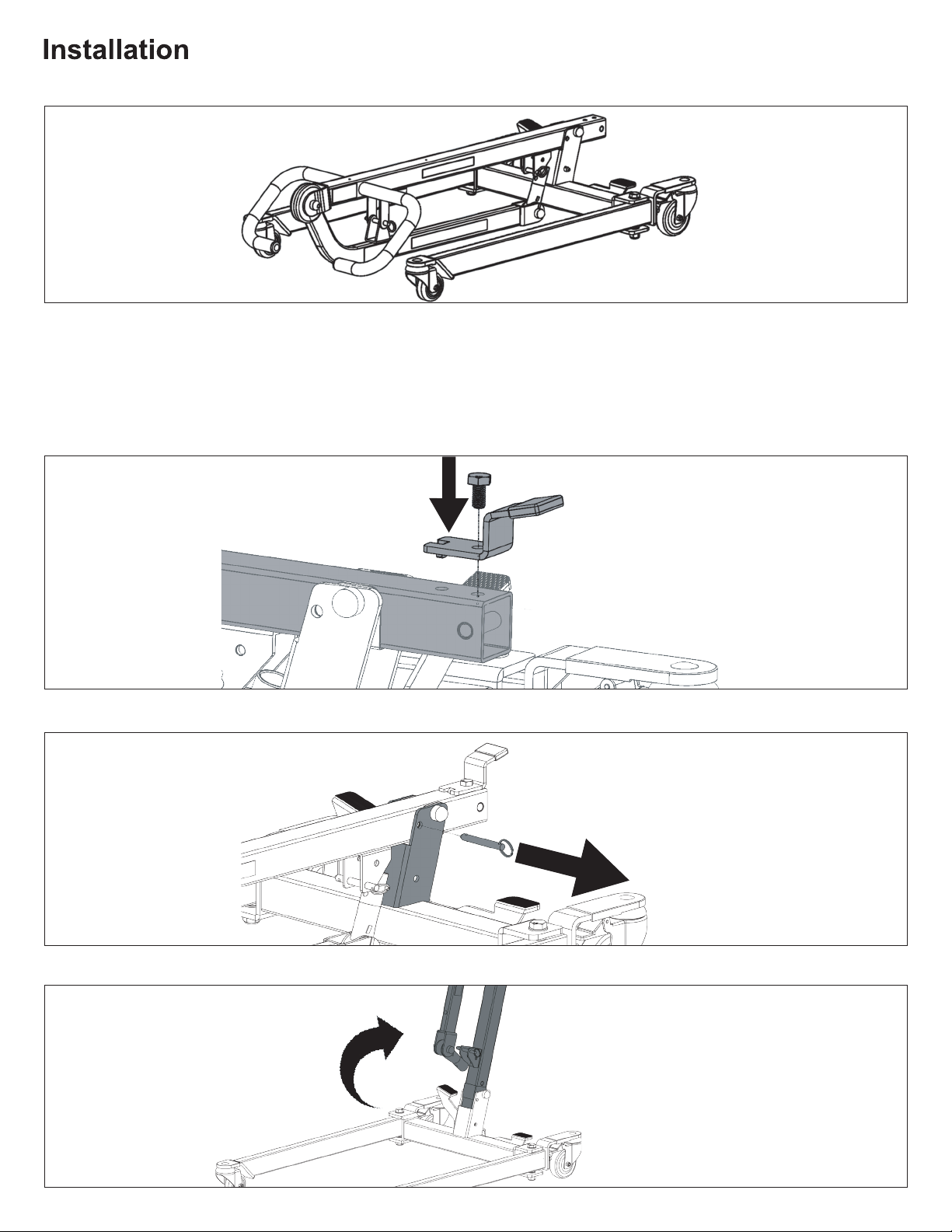 Installation