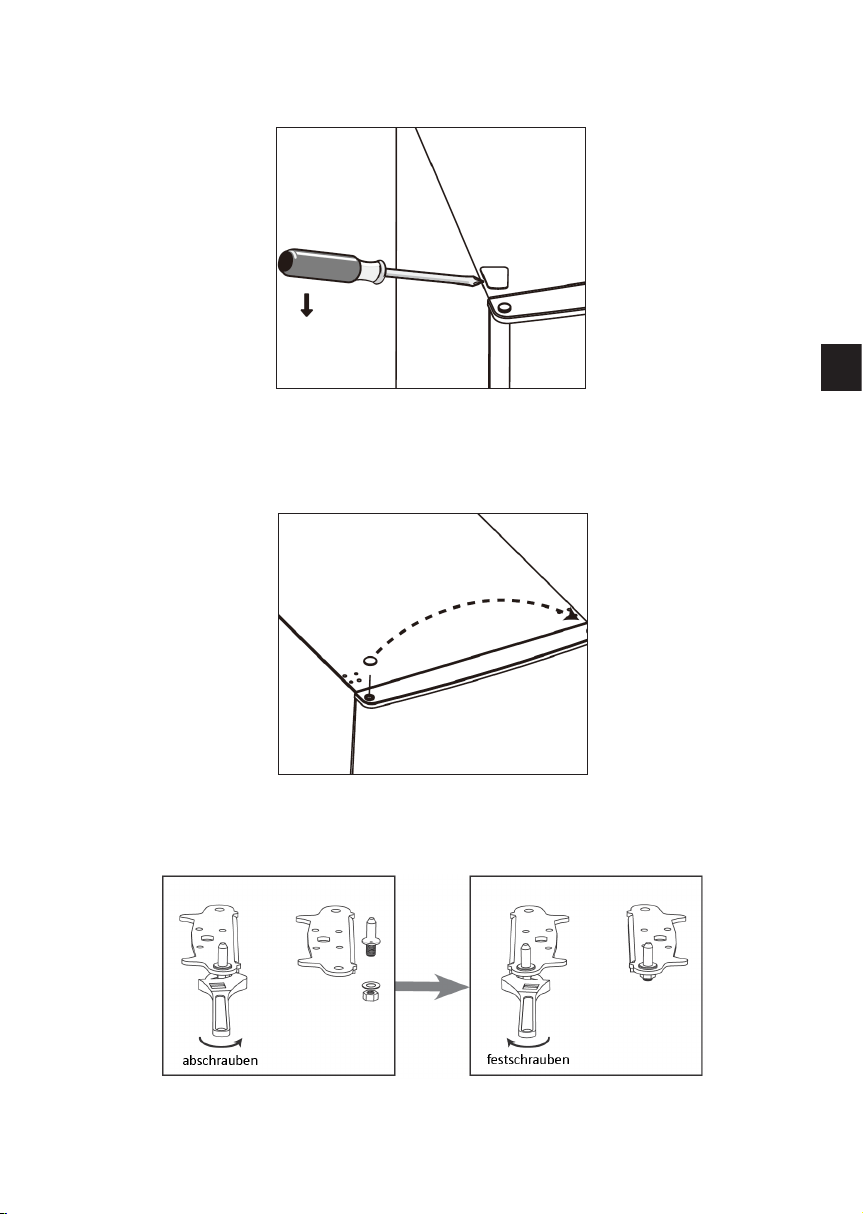 abschrauben

festschrauben