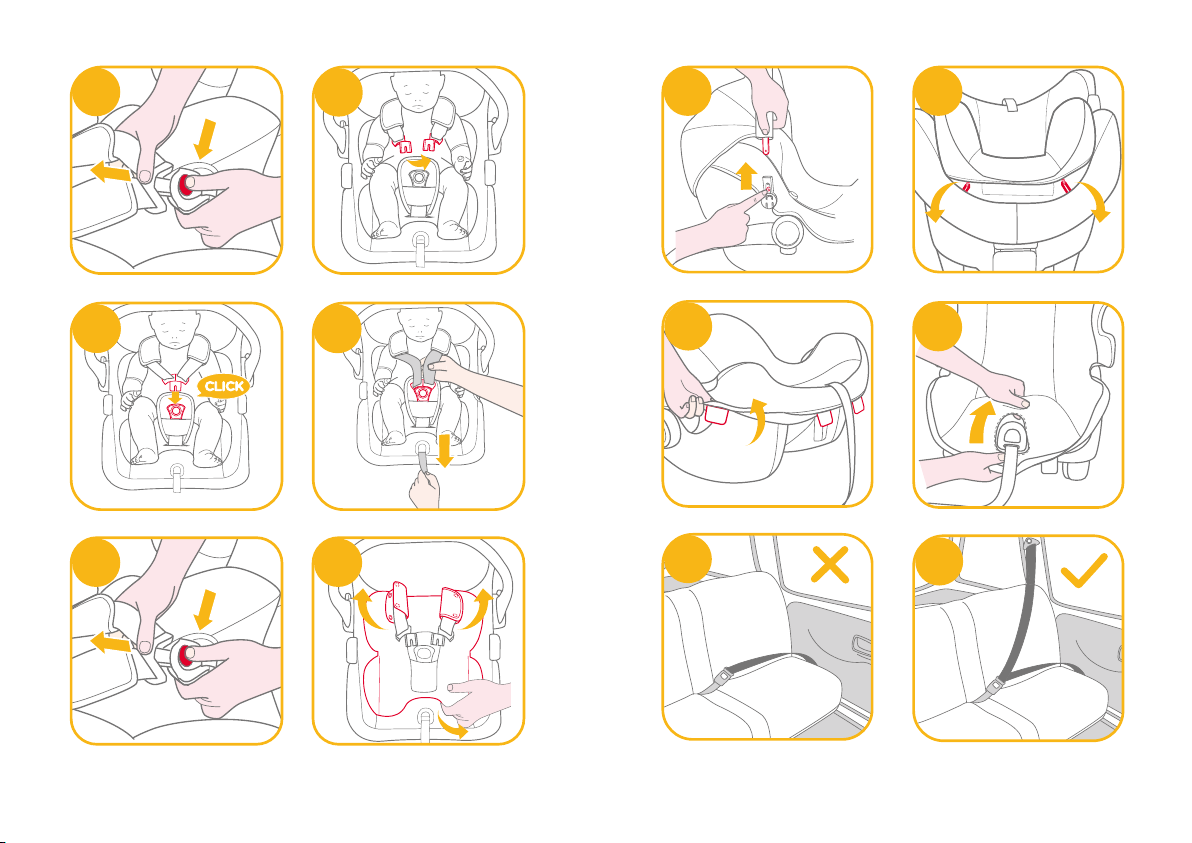 CLICK