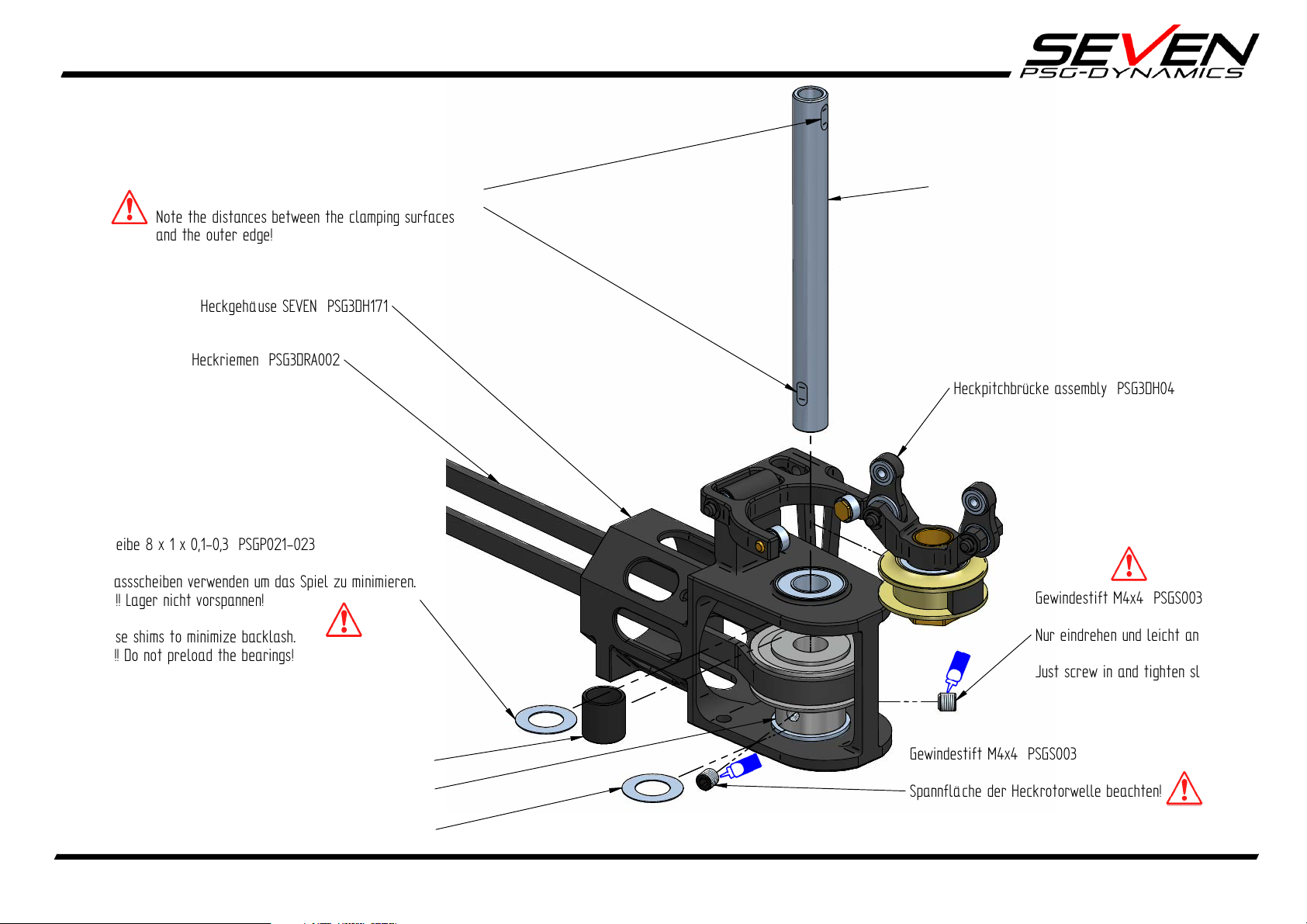 SEVEN
PSG-DYNAMICS

Note the distances between the clamping surfaces and the outer edge!

Heckgehäuse SEVEN PSG3DH171

Heckriemen PSG3DRA002

Heckpitchbrücke assembly PSG3DH04

eibe 8 x 1 x 0,1-0,3 PSGP021-023

assscheiben verwenden um das Spiel zu minimieren.
!! Lager nicht vorspannen!

se shims to minimize backlash.
!! Do not preload the bearings!

Gewindestift M4x4 PSGS003

Nur eindrehen und leicht an

Just screw in and tighten sl

Gewindestift M4x4 PSGS003

Spannfläche der Heckrotorwelle beachten!